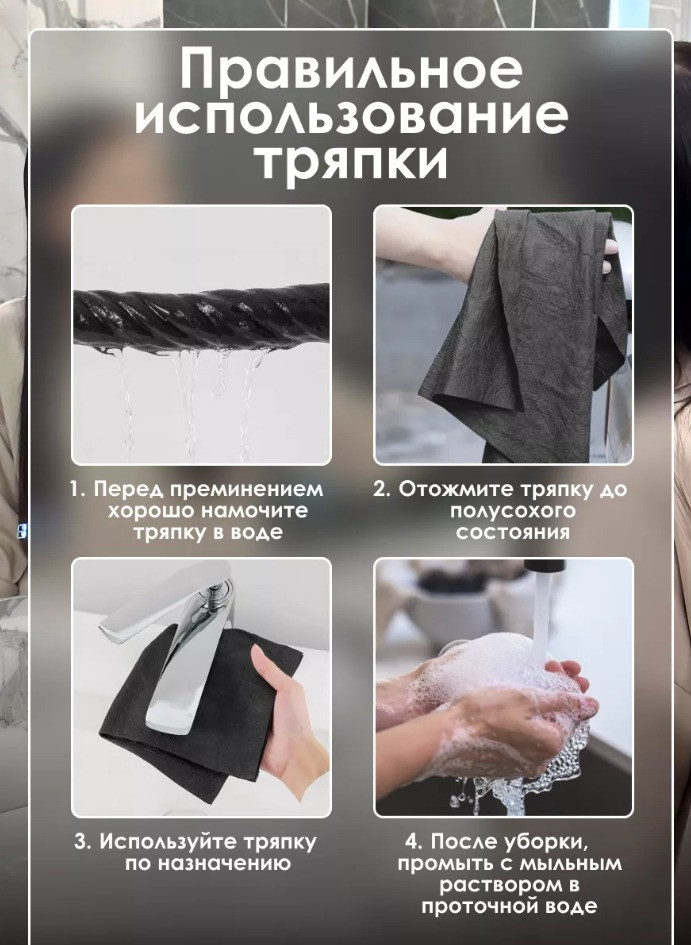 Правильное использование тряпки

1. Перед преминением хорошо намочите тряпку в воде

2. Отожмите тряпку до полусохого состояния

3. Используйте тряпку по назначению

4. После уборки, промыть с мыльным раствором в проточной воде