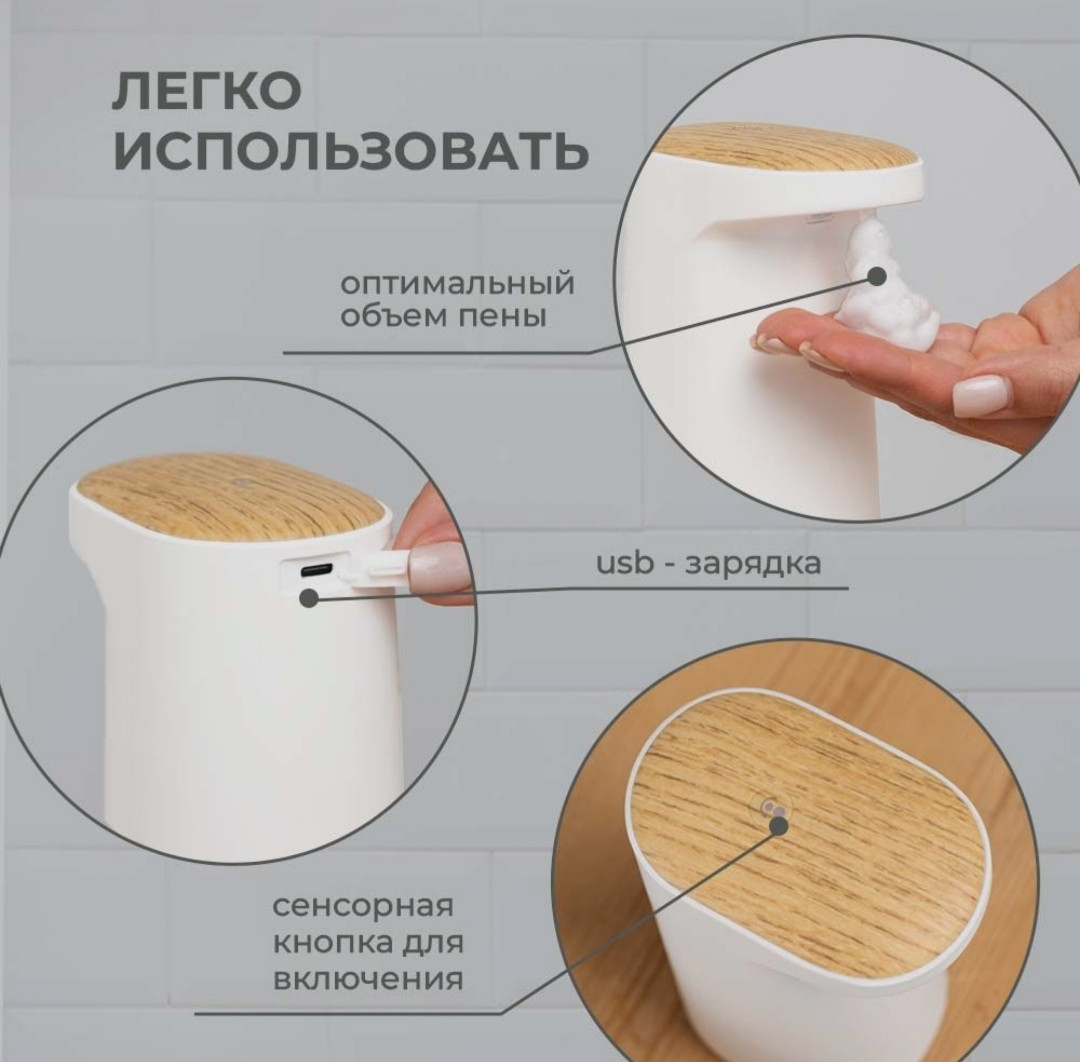 ЛЕГКО ИСПОЛЬЗОВАТЬ

оптимальный объем пены

usb - зарядка

сенсорная кнопка для включения