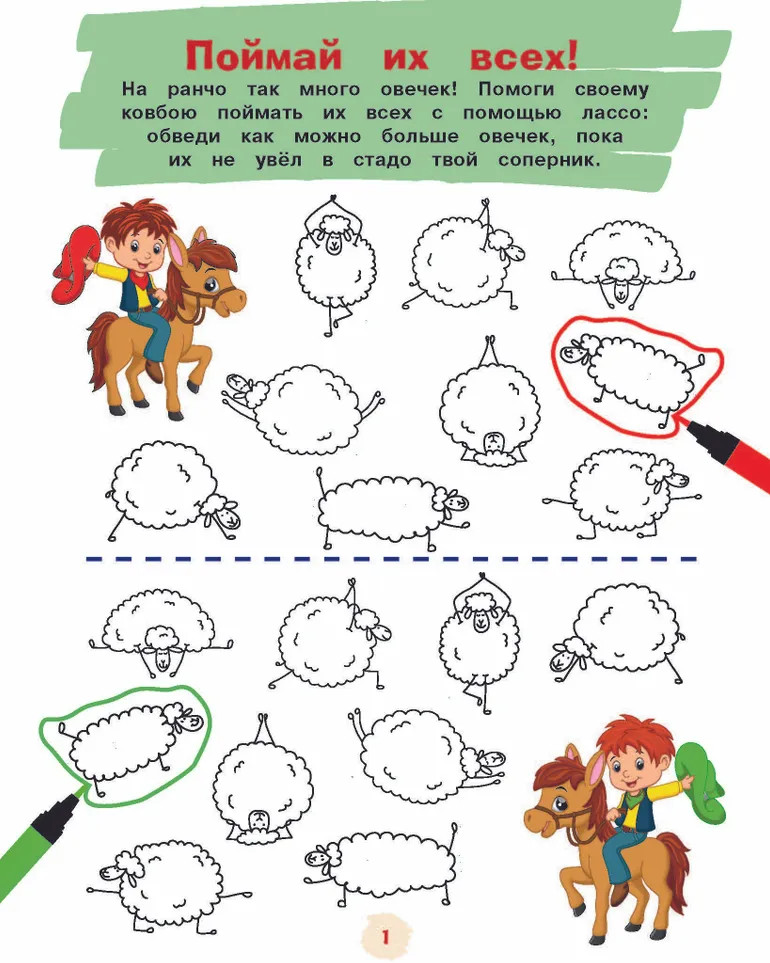 Поймай их всех!

На ранчо так много овечек! Помоги своему ковбою поймать их всех с помощью лассо: обведи как можно больше овечек, пока их не увёл в стадо твой соперник.

1