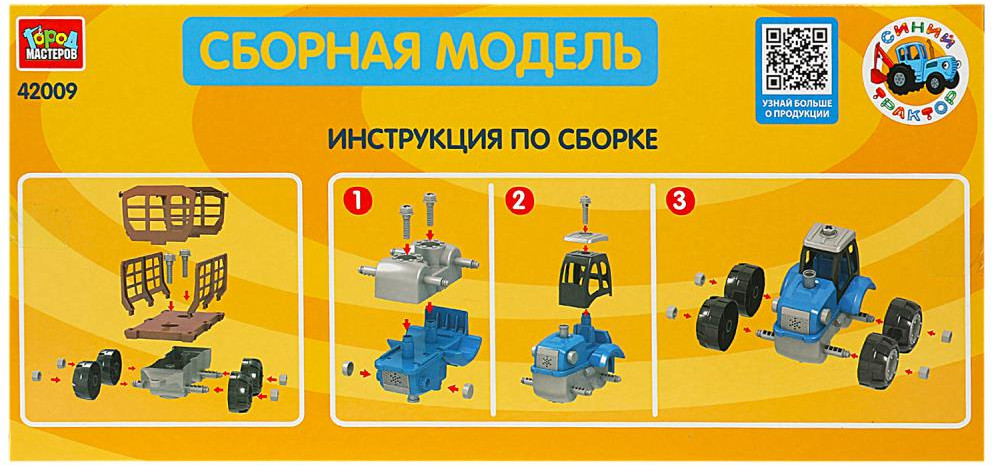 ГОРОД МАСТЕРОВ
42009

СБОРНАЯ МОДЕЛЬ

УЗНАЙ БОЛЬШЕ О ПРОДУКЦИИ

СИНИЙ ТРАКТОР

ИНСТРУКЦИЯ ПО СБОРКЕ

1

2

3