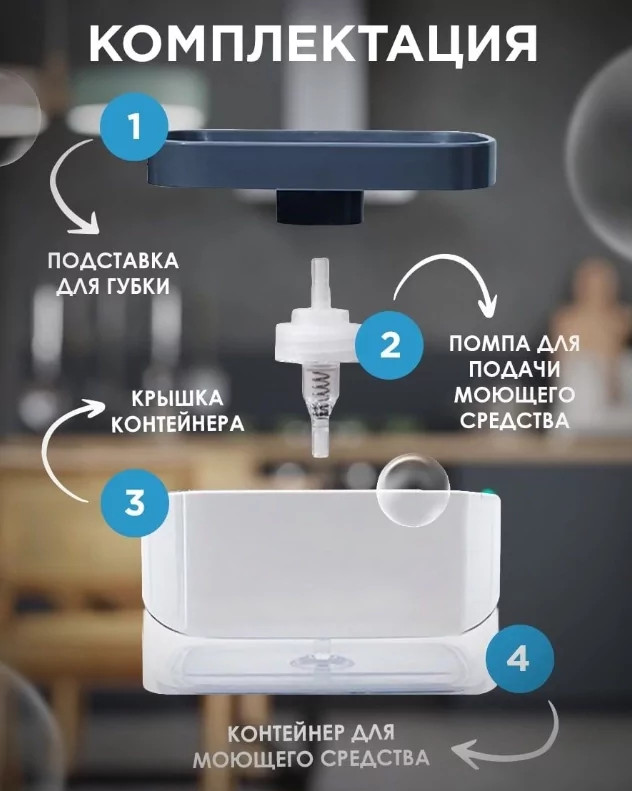 КОМПЛЕКТАЦИЯ

1

ПОДСТАВКА ДЛЯ ГУБКИ

2

ПОМПА ДЛЯ ПОДАЧИ МОЮЩЕГО СРЕДСТВА

КРЫШКА КОНТЕЙНЕРА

3

4

КОНТЕЙНЕР ДЛЯ МОЮЩЕГО СРЕДСТВА