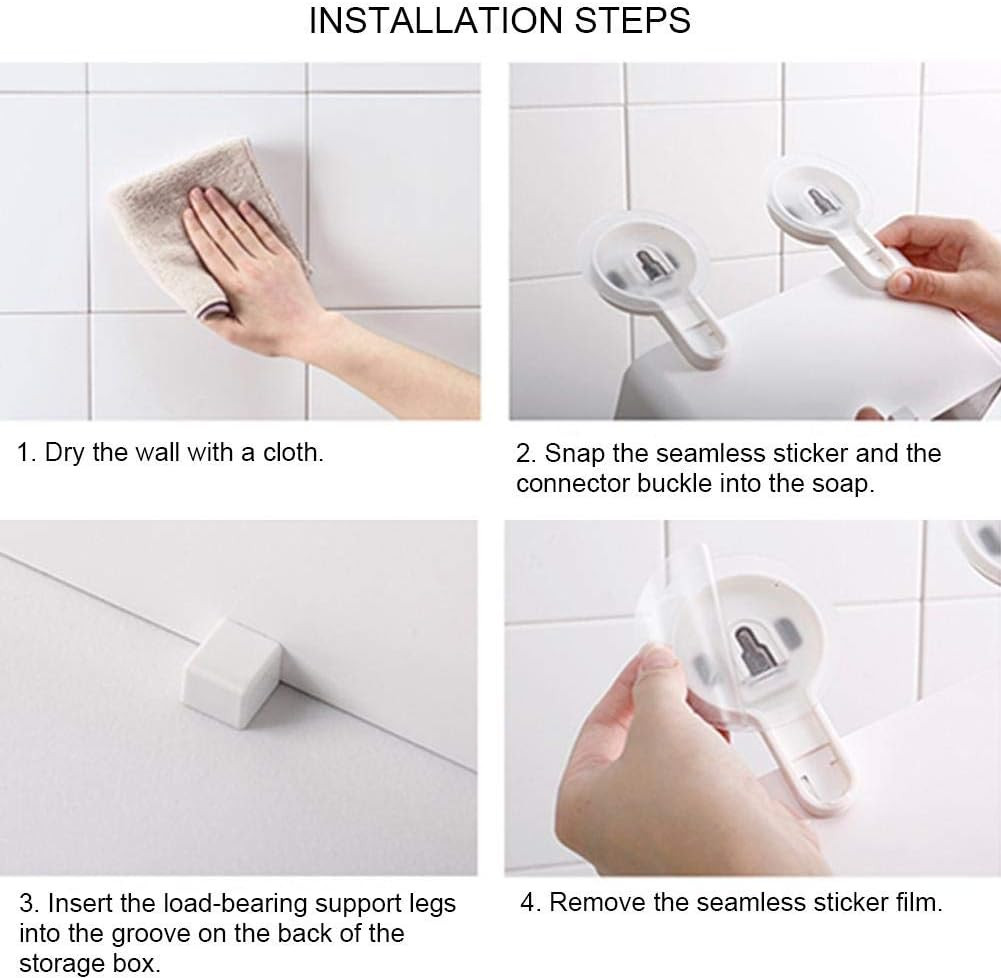 INSTALLATION STEPS

1. Dry the wall with a cloth.

2. Snap the seamless sticker and the connector buckle into the soap.

3. Insert the load-bearing support legs into the groove on the back of the storage box.

4. Remove the seamless sticker film.