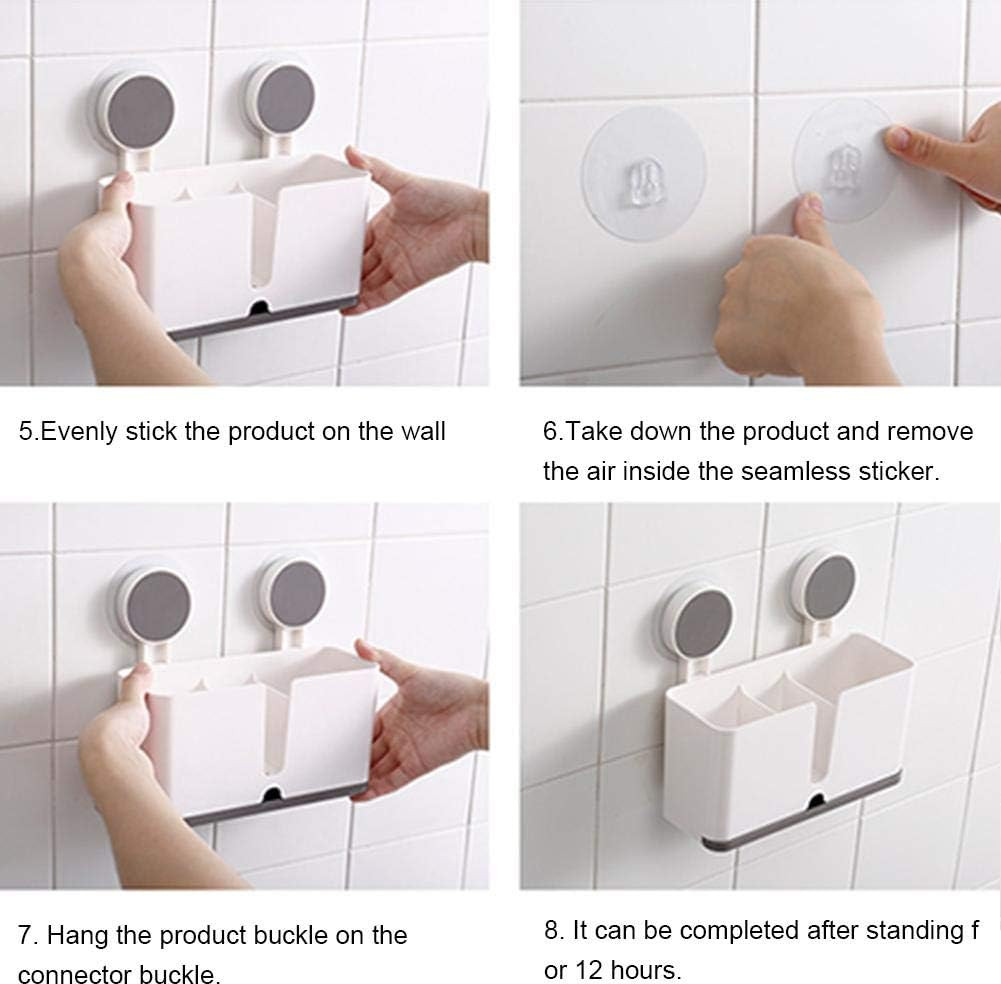 5.Evenly stick the product on the wall

6.Take down the product and remove the air inside the seamless sticker.

7. Hang the product buckle on the connector buckle.

8. It can be completed after standing f or 12 hours.