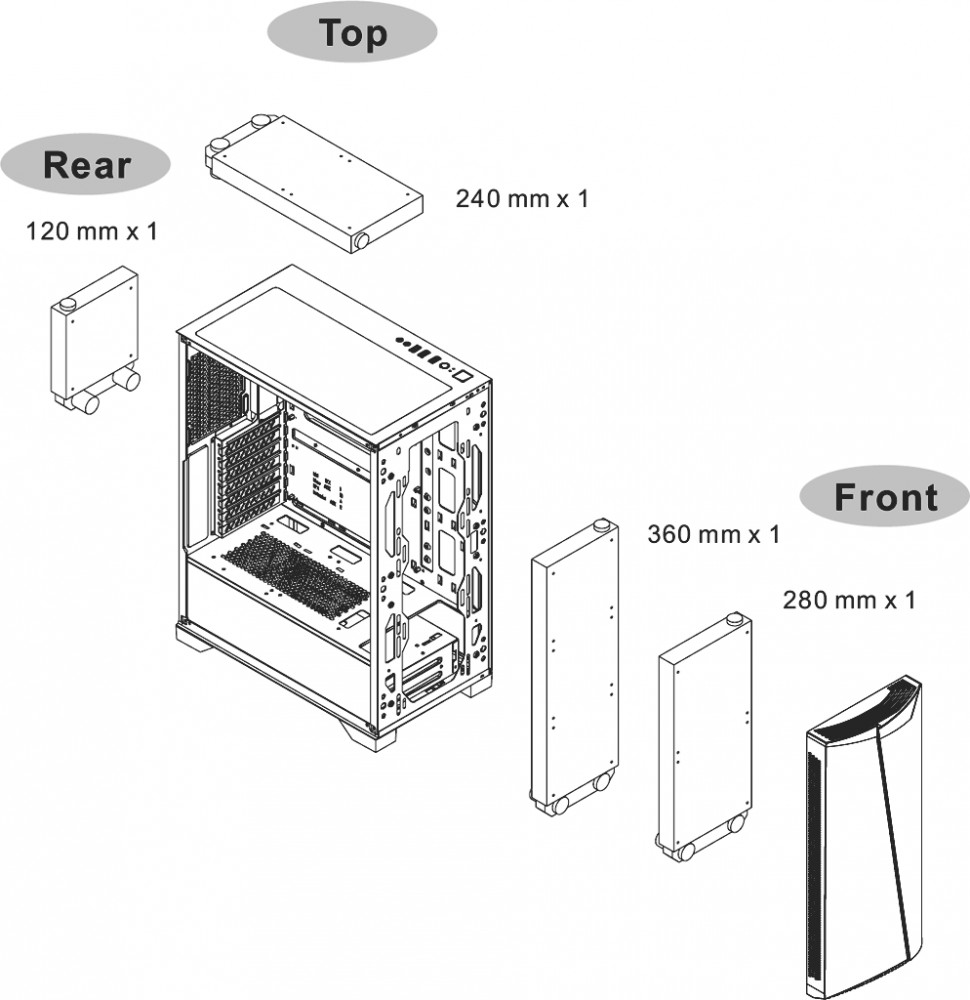 Top

Rear

240 mm x 1

120 mm x 1

Front

360 mm x 1

280 mm x 1