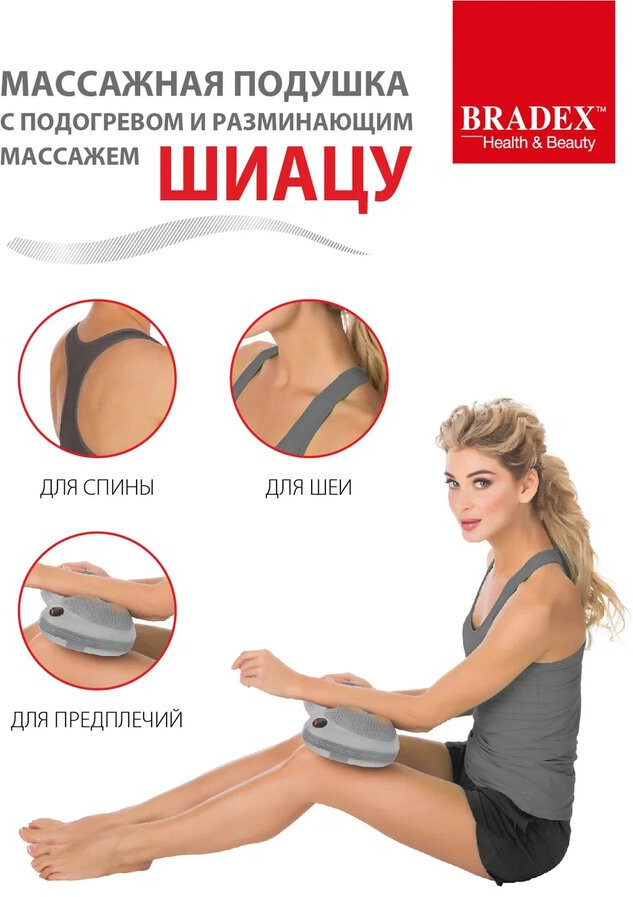 МАССАЖНАЯ ПОДУШКА С ПОДОГРЕВОМ И РАЗМИНАЮЩИМ МАССАЖЕМ ШИАЦУ

BRADEX™
Health & Beauty

ДЛЯ СПИНЫ

ДЛЯ ШЕИ

ДЛЯ ПРЕДПЛЕЧИЙ