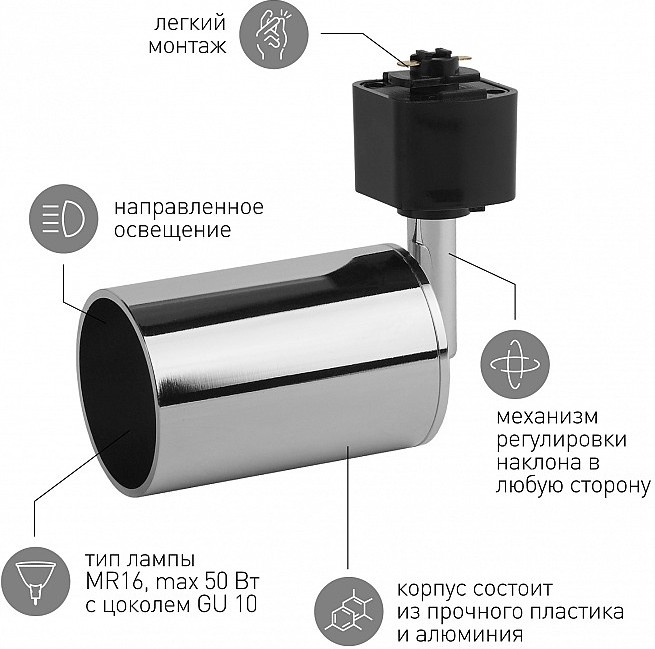 легкий монтаж

направленное освещение

механизм регулировки наклона в любую сторону

тип лампы MR16, max 50 Вт с цоколем GU 10

корпус состоит из прочного пластика и алюминия