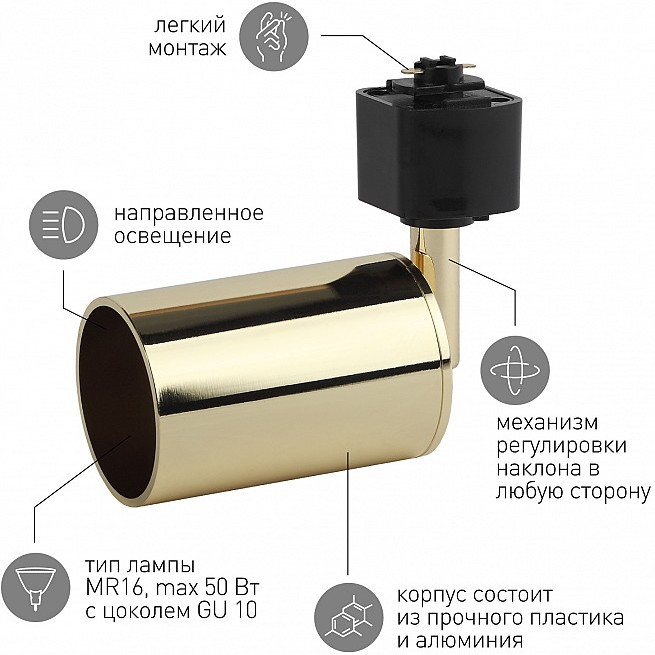 легкий монтаж

направленное освещение

механизм регулировки наклона в любую сторону

тип лампы MR16, max 50 Вт с цоколем GU 10

корпус состоит из прочного пластика и алюминия