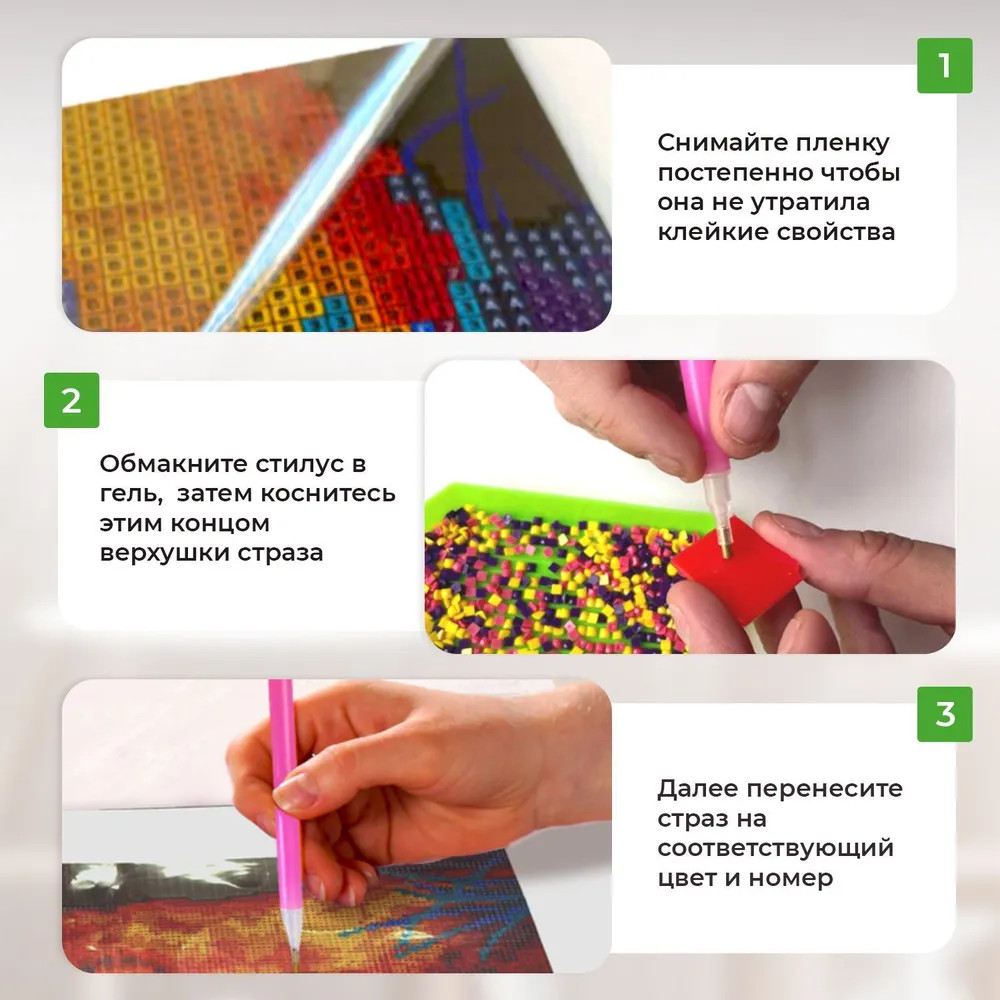 1

Снимайте пленку постепенно чтобы она не утратила клейкие свойства

2

Обмакните стилус в гель, затем коснитесь этим концом верхушки страза

3

Далее перенесите страз на соответствующий цвет и номер