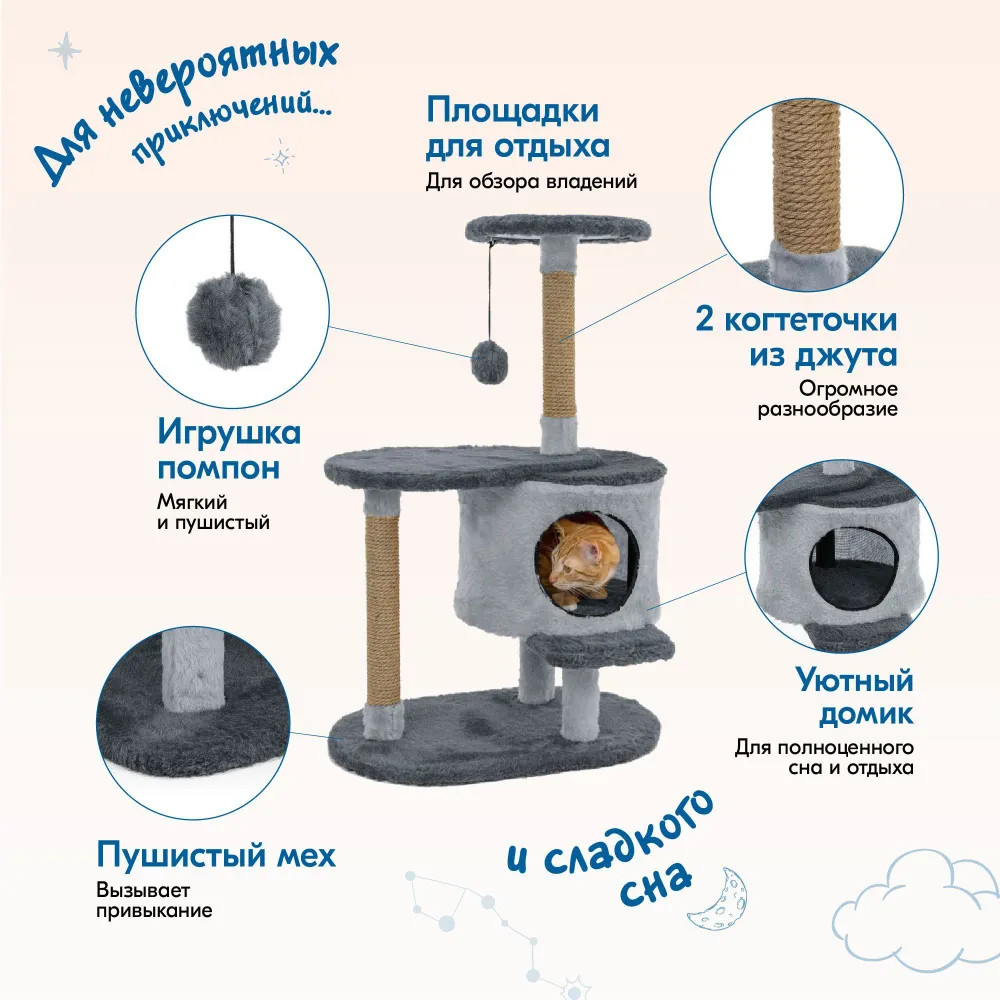 Для невероятных приключений...

Площадки для отдыха
Для обзора владений

2 когтеточки из джута
Огромное разнообразие

Игрушка помпон
Мягкий и пушистый

Уютный домик
Для полноценного сна и отдыха

Пушистый мех
Вызывает привыкание

и сладкого сна