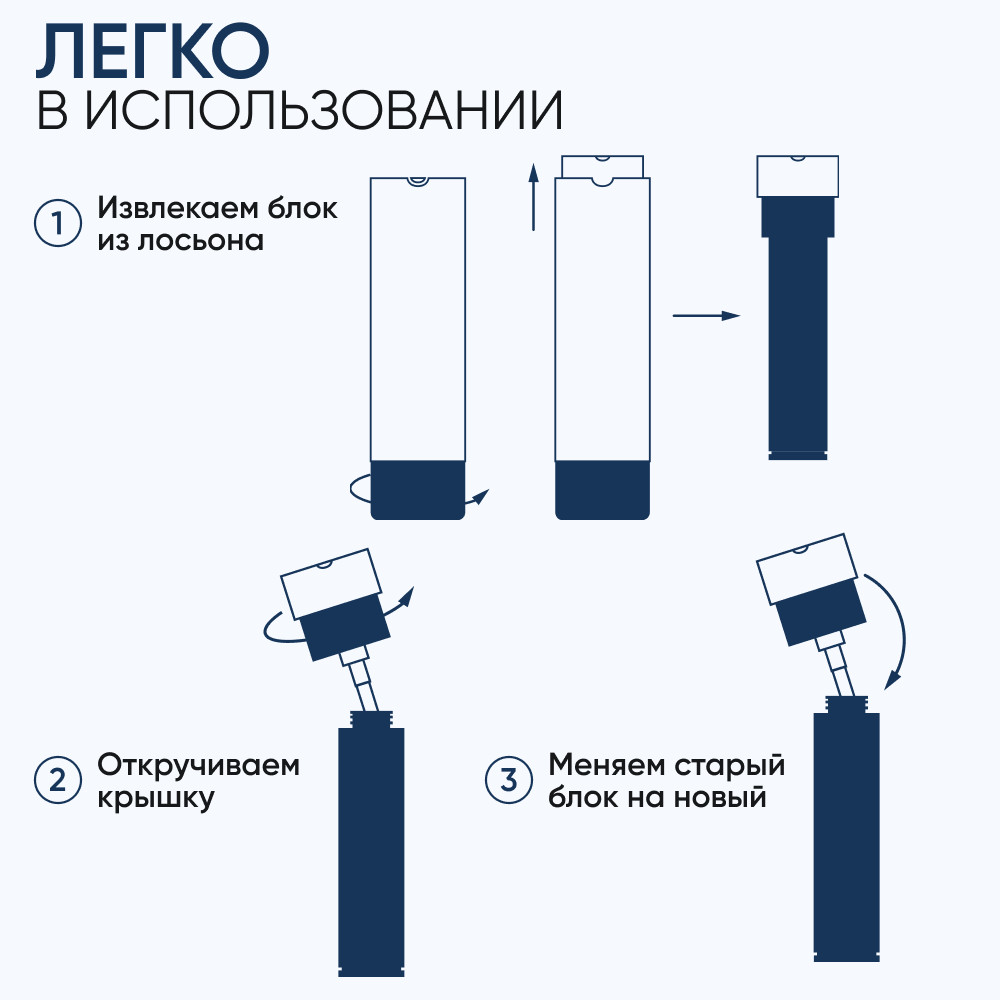 ЛЕГКО
В ИСПОЛЬЗОВАНИИ

1 Извлекаем блок из лосьона

2 Откручиваем крышку

3 Меняем старый блок на новый