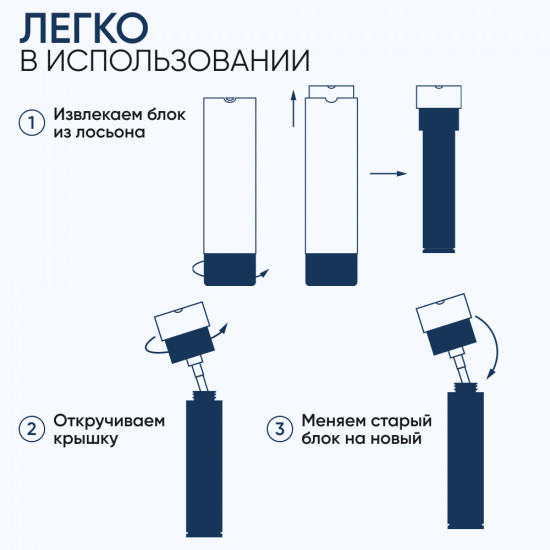 ЛЕГКО
В ИСПОЛЬЗОВАНИИ

1 Извлекаем блок из лосьона

2 Откручиваем крышку

3 Меняем старый блок на новый