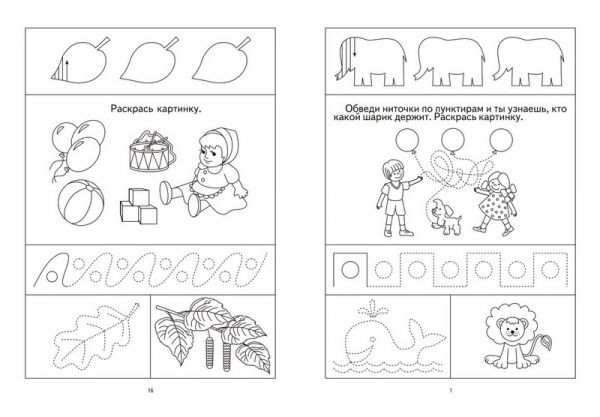 Раскрась картинку.

16

Обведи ниточки по пунктирам и ты узнаешь, кто какой шарик держит. Раскрась картинку.

1