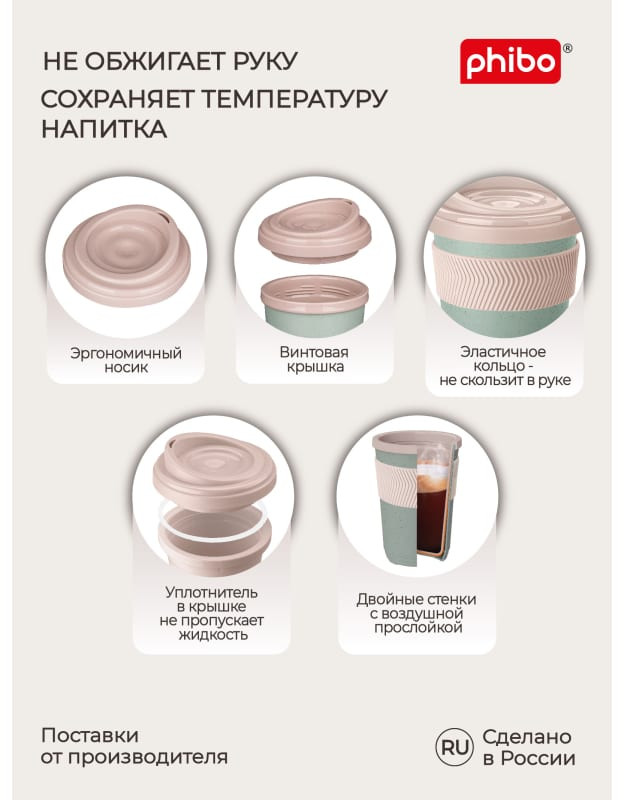 НЕ ОБЖИГАЕТ РУКУ
СОХРАНЯЕТ ТЕМПЕРАТУРУ НАПИТКА

phibo®

Эргономичный носик

Винтовая крышка

Эластичное кольцо - не скользит в руке

Уплотнитель в крышке не пропускает жидкость

Двойные стенки с воздушной прослойкой

Поставки от производителя

RU Сделано в России