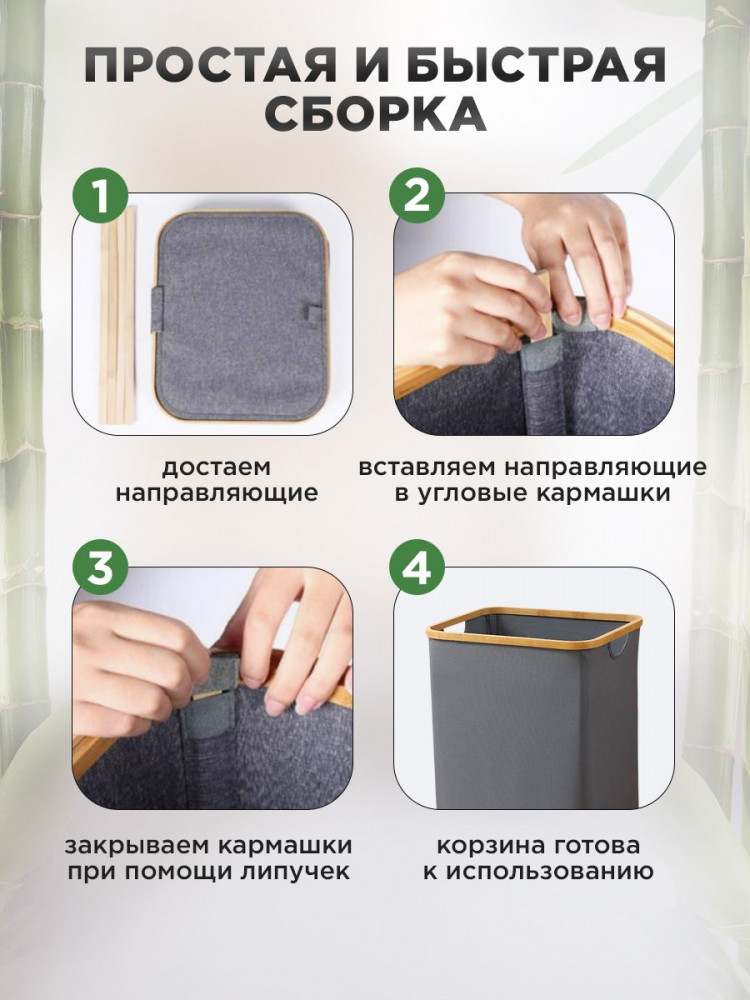 ПРОСТАЯ И БЫСТРАЯ СБОРКА

1

достаем направляющие

2

вставляем направляющие в угловые кармашки

3

закрываем кармашки при помощи липучек

4

корзина готова к использованию