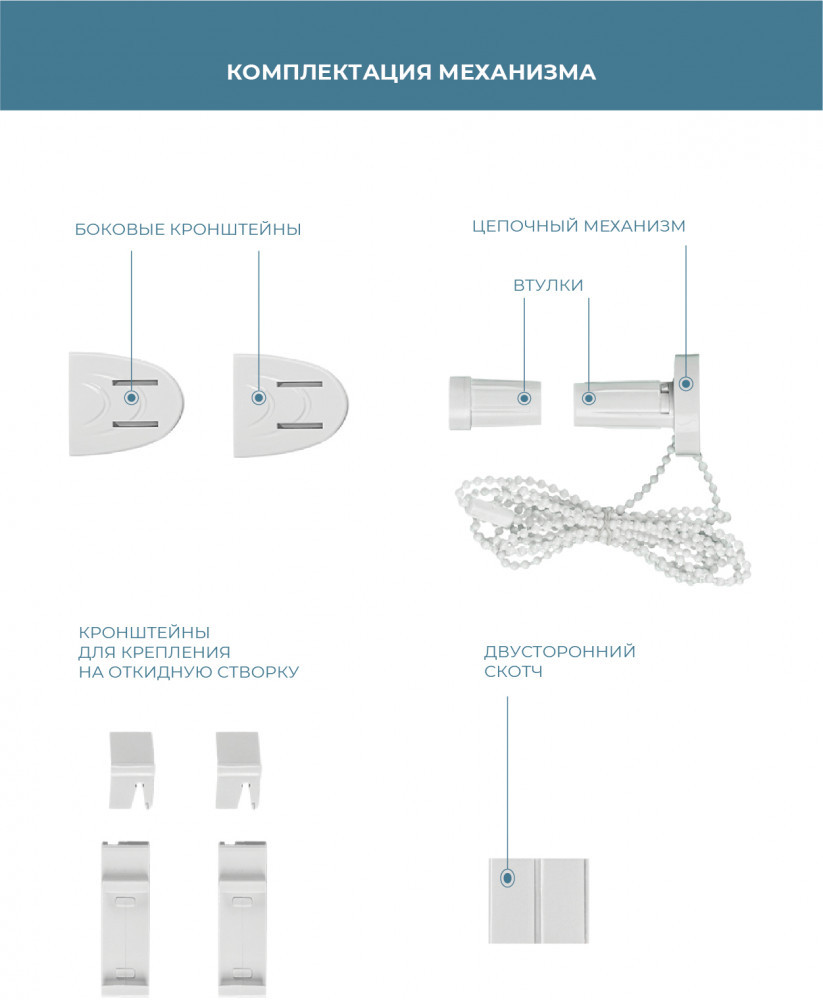 КОМПЛЕКТАЦИЯ МЕХАНИЗМА

БОКОВЫЕ КРОНШТЕЙНЫ

ЦЕПОЧНЫЙ МЕХАНИЗМ

ВТУЛКИ

КРОНШТЕЙНЫ ДЛЯ КРЕПЛЕНИЯ НА ОТКИДНУЮ СТВОРКУ

ДВУСТОРОННИЙ СКОТЧ