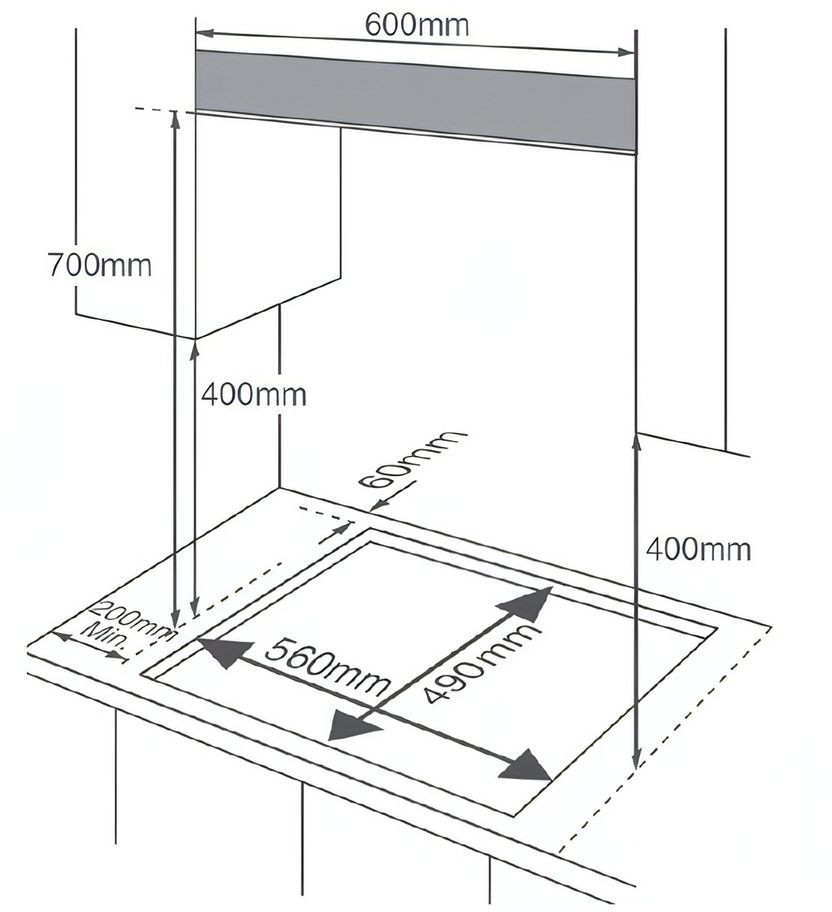 600mm

700mm

400mm

60mm

400mm

200mm Min.

560mm

490mm