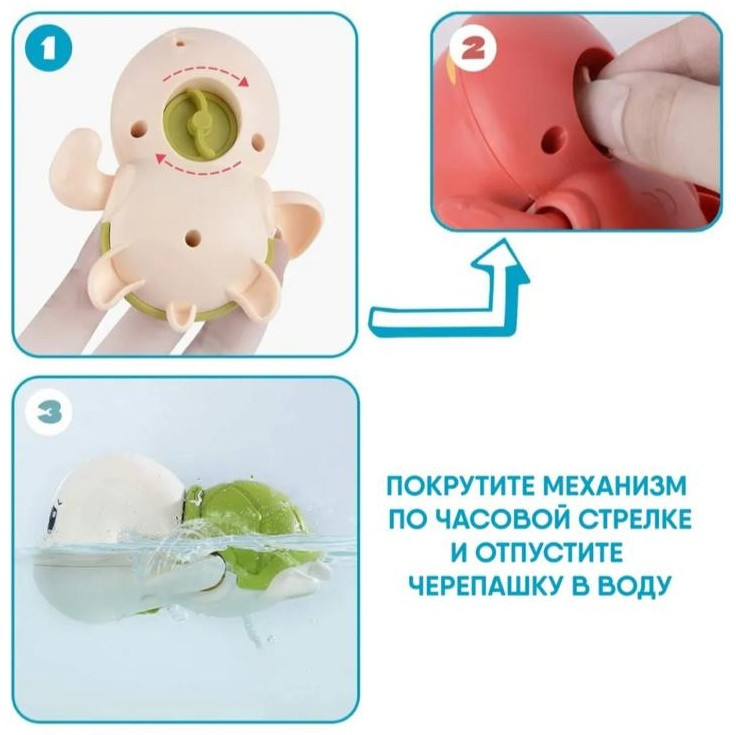 1

2

3

ПОКРУТИТЕ МЕХАНИЗМ ПО ЧАСОВОЙ СТРЕЛКЕ И ОТПУСТИТЕ ЧЕРЕПАШКУ В ВОДУ