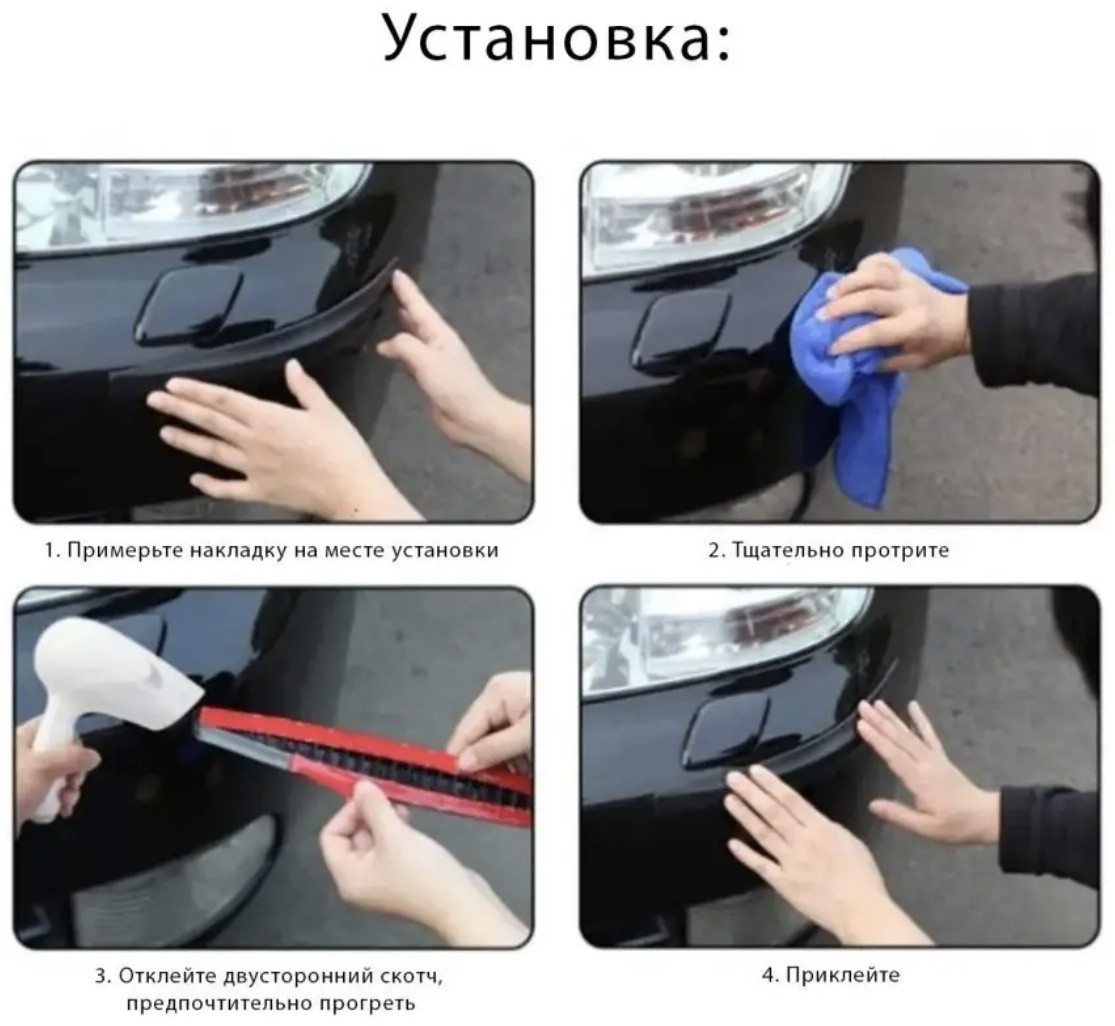 Установка:

1. Примерьте накладку на месте установки

2. Тщательно протрите

3. Отклейте двусторонний скотч, предпочтительно прогреть

4. Приклейте