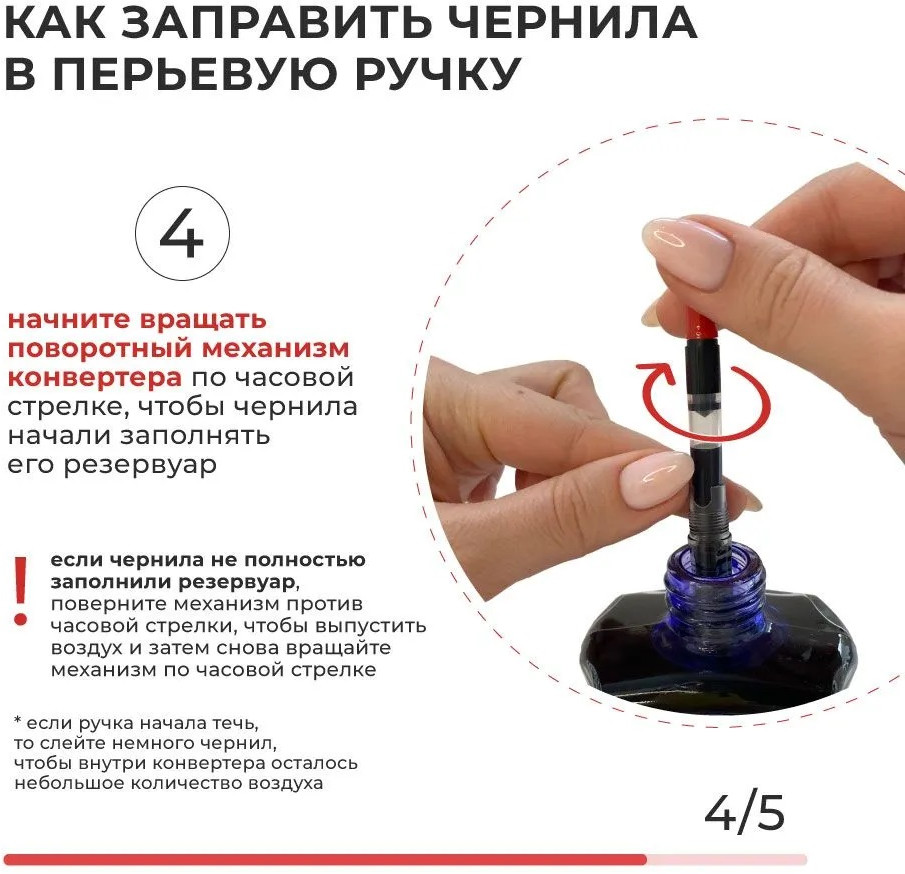 КАК ЗАПРАВИТЬ ЧЕРНИЛА В ПЕРЬЕВУЮ РУЧКУ

4

начните вращать поворотный механизм конвертера по часовой стрелке, чтобы чернила начали заполнять его резервуар

!

если чернила не полностью заполнили резервуар, поверните механизм против часовой стрелки, чтобы выпустить воздух и затем снова вращайте механизм по часовой стрелке

* если ручка начала течь, то слейте немного чернил, чтобы внутри конвертера осталось небольшое количество воздуха

4/5