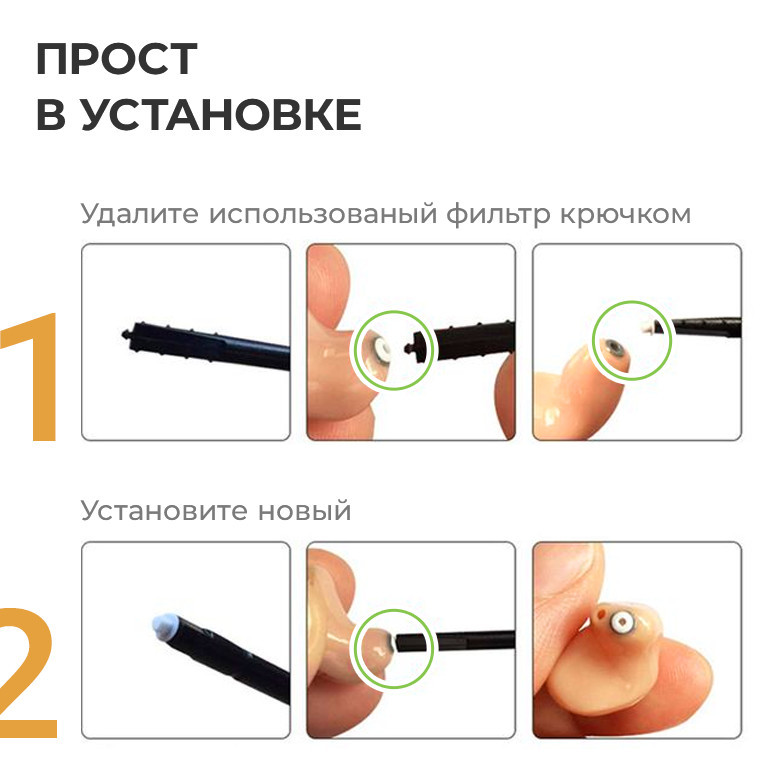 ПРОСТ
В УСТАНОВКЕ

Удалите использованый фильтр крючком

1

Установите новый

2