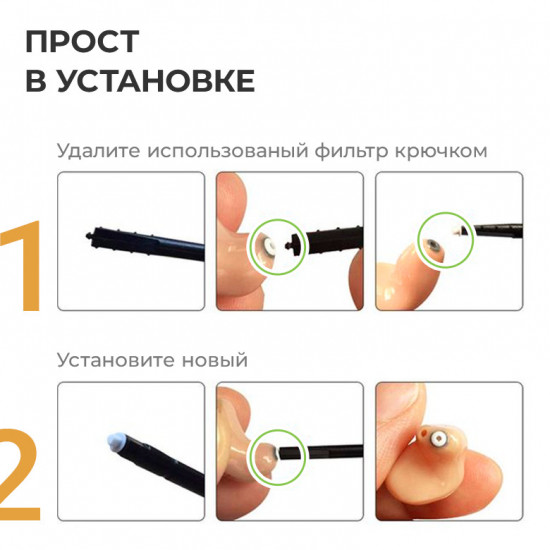 ПРОСТ В УСТАНОВКЕ

Удалите использованый фильтр крючком

1

Установите новый

2