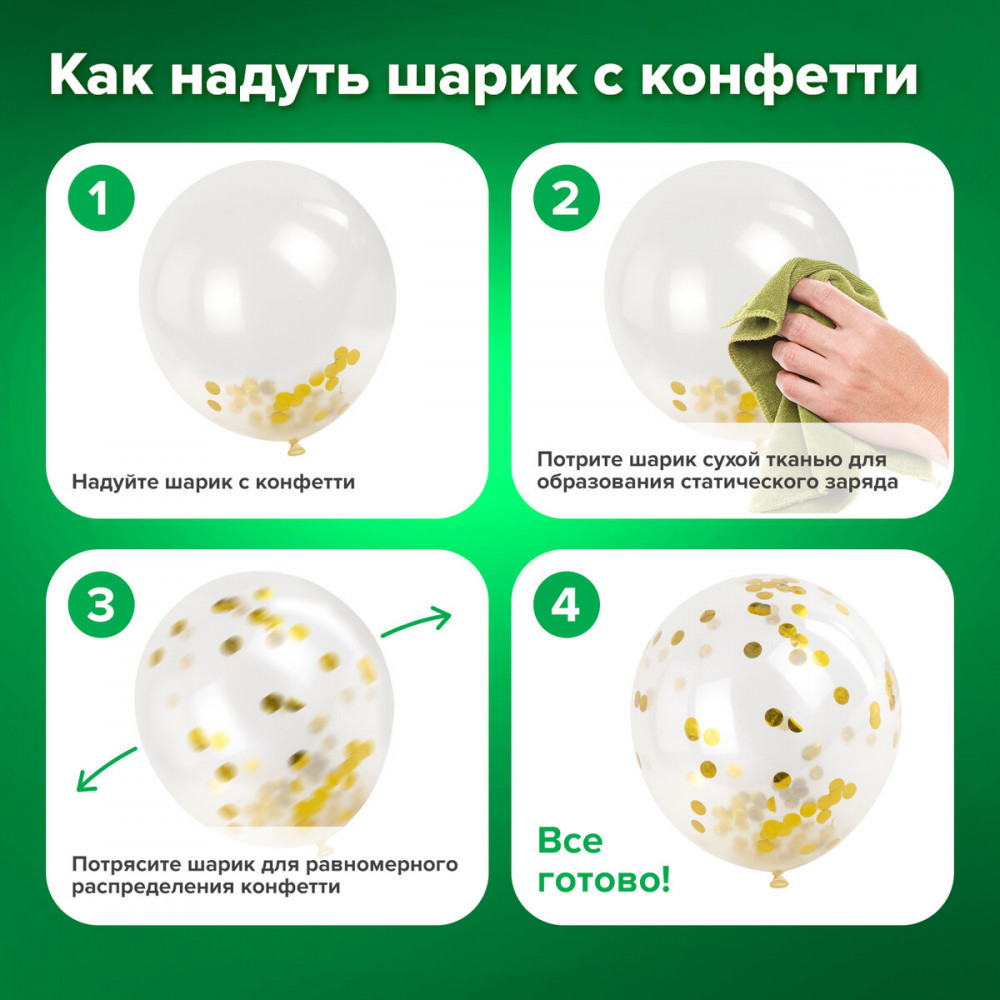 Как надуть шарик с конфетти

1

Надуйте шарик с конфетти

2

Потрите шарик сухой тканью для образования статического заряда

3

Потрясите шарик для равномерного распределения конфетти

4

Все готово!