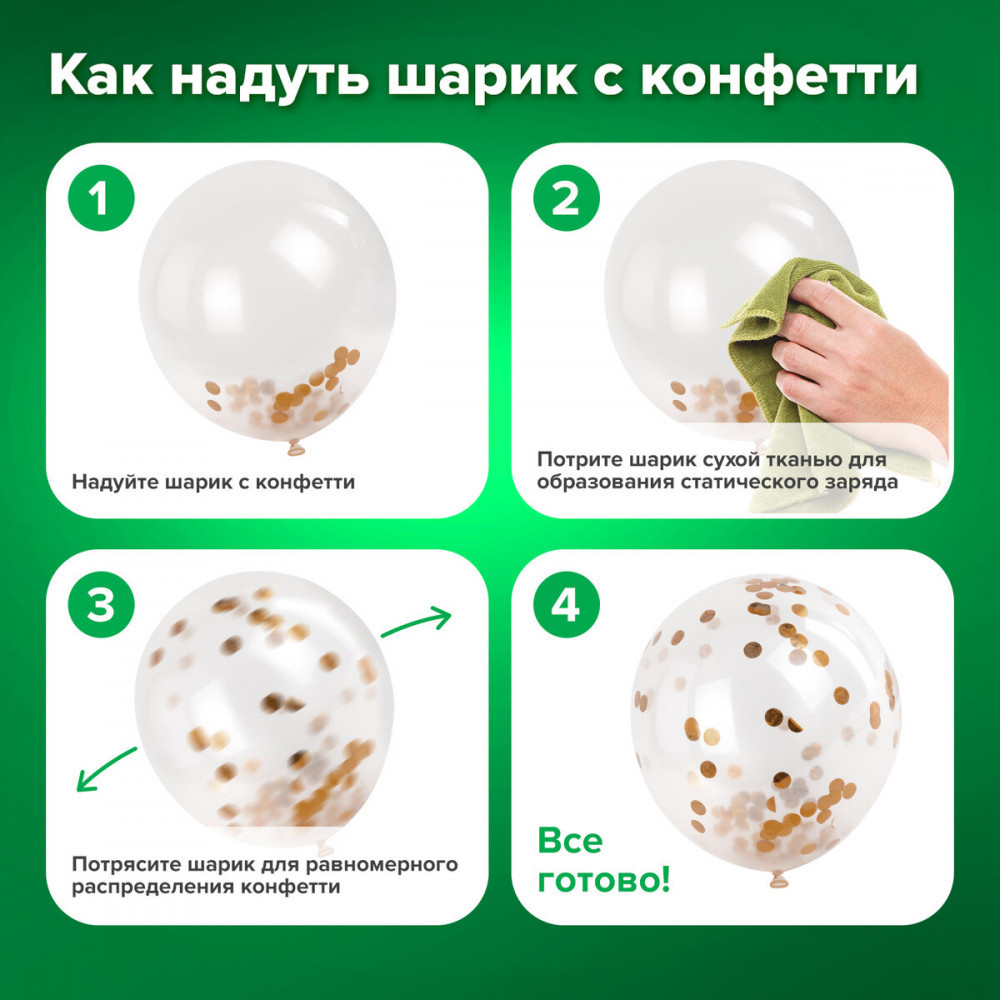 Как надуть шарик с конфетти

1

Надуйте шарик с конфетти

2

Потрите шарик сухой тканью для образования статического заряда

3

Потрясите шарик для равномерного распределения конфетти

4

Все готово!