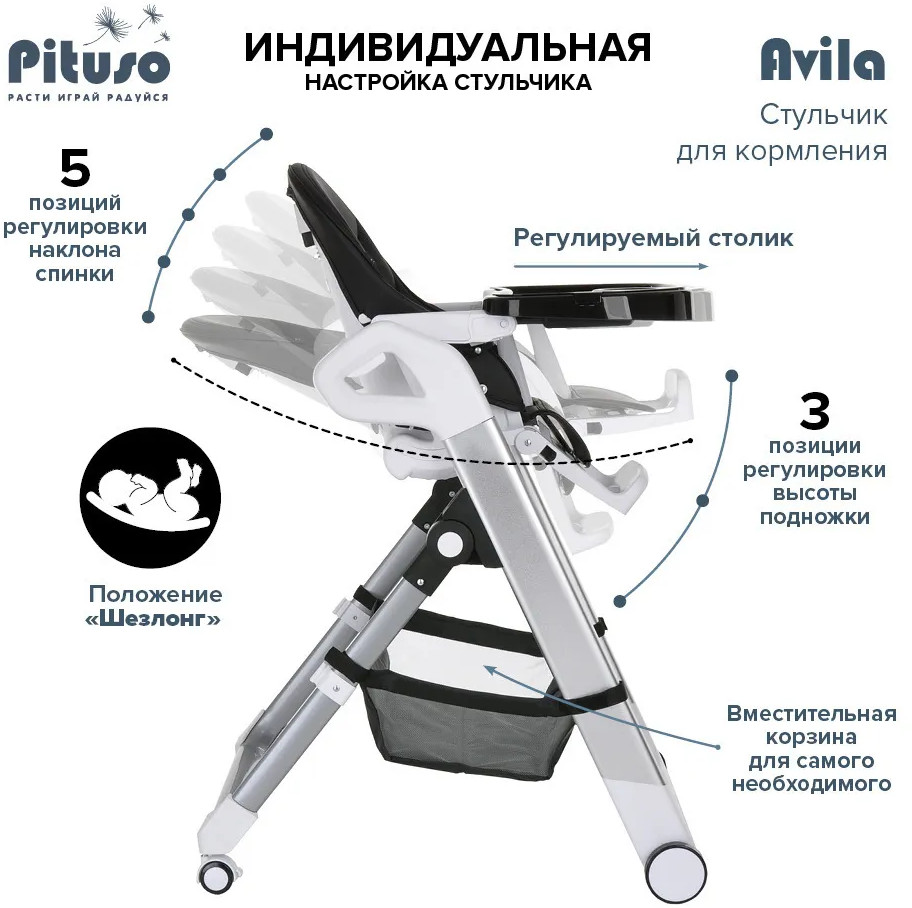 Pituso
РАСТИ ИГРАЙ РАДУЙСЯ

ИНДИВИДУАЛЬНАЯ
НАСТРОЙКА СТУЛЬЧИКА

Avila
Стульчик для кормления

5
позиций регулировки наклона спинки

Регулируемый столик

3
позиции регулировки высоты подножки

Положение «Шезлонг»

Вместительная корзина для самого необходимого