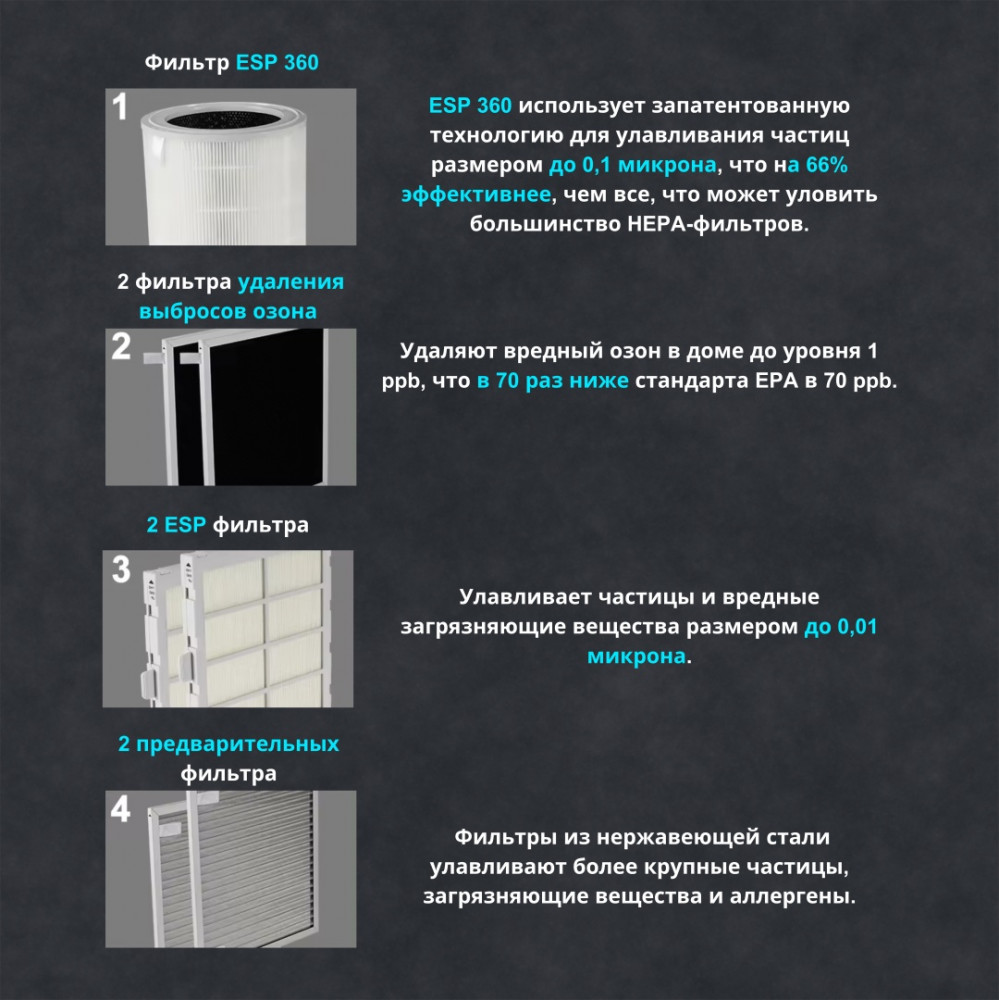 Фильтр ESP 360

1

ESP 360 использует запатентованную технологию для улавливания частиц размером до 0,1 микрона, что на 66% эффективнее, чем все, что может уловить большинство HEPA-фильтров.

2 фильтра удаления выбросов озона

2

Удаляют вредный озон в доме до уровня 1 ppb, что в 70 раз ниже стандарта EPA в 70 ppb.

2 ESP фильтра

3

Улавливает частицы и вредные загрязняющие вещества размером до 0,01 микрона.

2 предварительных фильтра

4

Фильтры из нержавеющей стали улавливают более крупные частицы, загрязняющие вещества и аллергены.