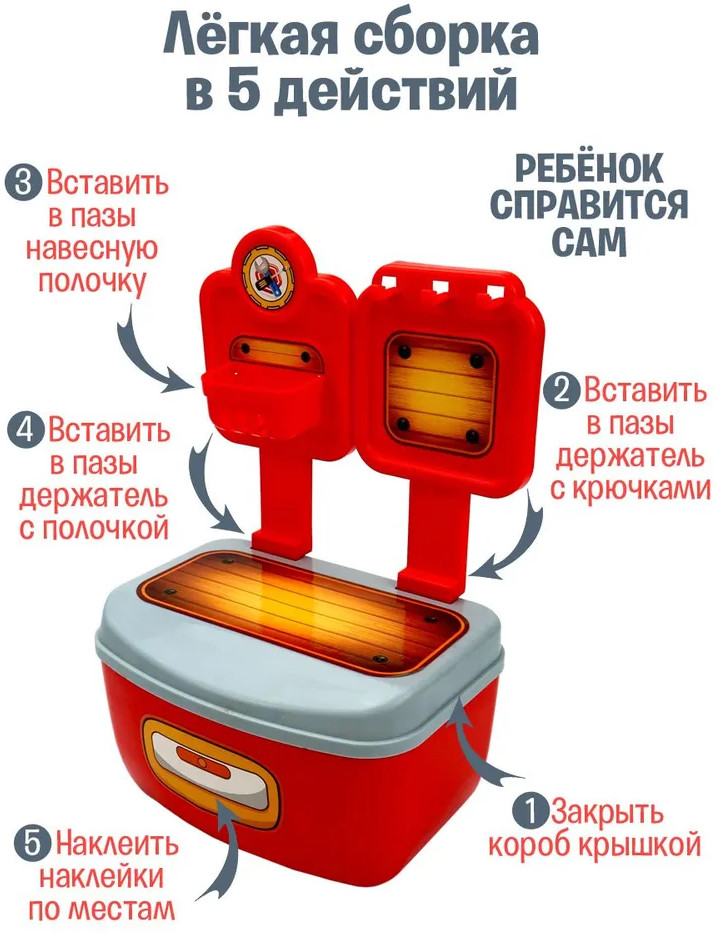 Лёгкая сборка в 5 действий

3 Вставить в пазы навесную полочку

РЕБЁНОК СПРАВИТСЯ САМ

2 Вставить в пазы держатель с крючками

4 Вставить в пазы держатель с полочкой

1 Закрыть короб крышкой

5 Наклеить наклейки по местам