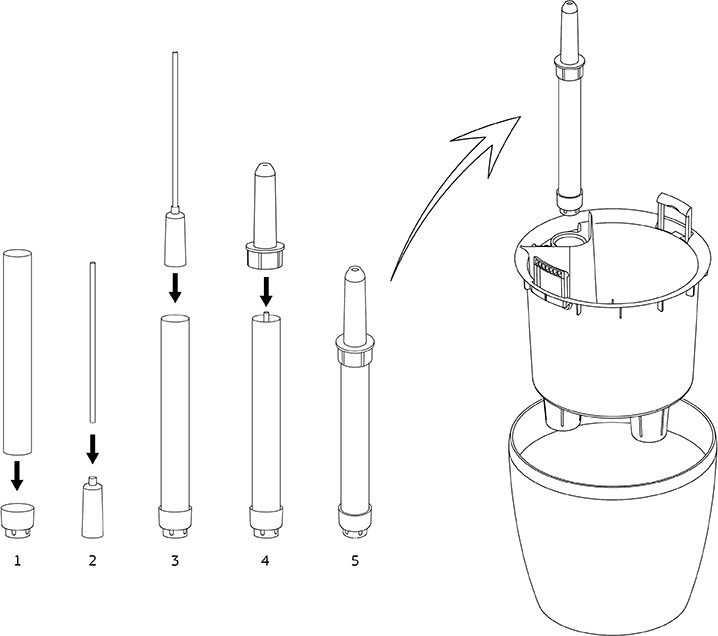 1 2 3 4 5