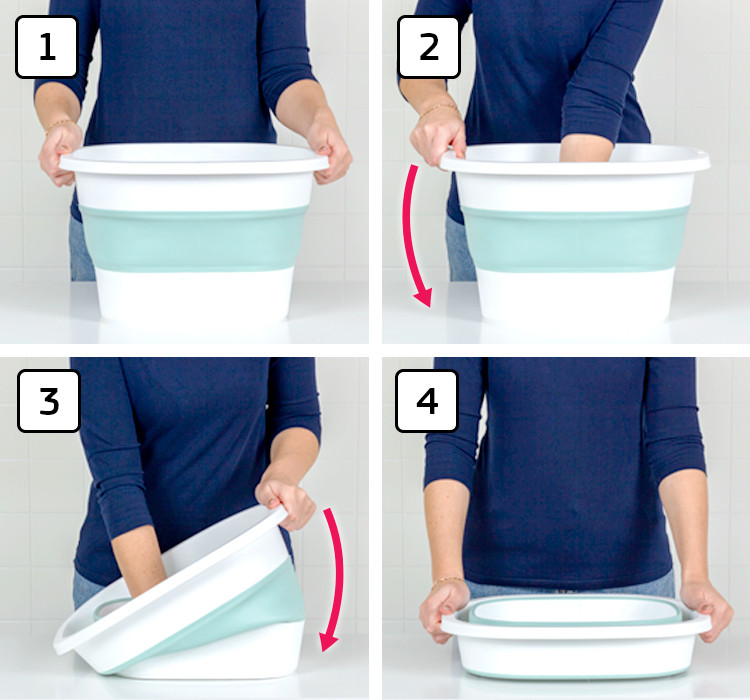 1

2

3

4