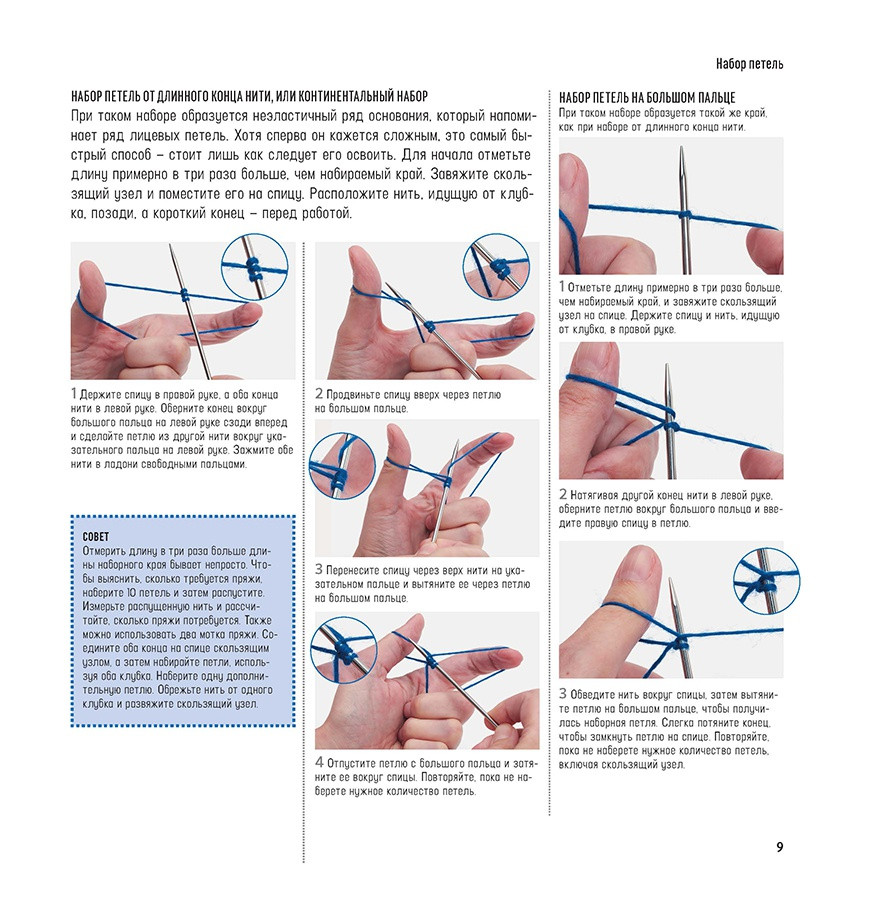 Набор петель

НАБОР ПЕТЕЛЬ ОТ ДЛИННОГО КОНЦА НИТИ, ИЛИ КОНТИНЕНТАЛЬНЫЙ НАБОР
При таком наборе образуется неэластичный ряд основания, который напоминает ряд лицевых петель. Хотя сперва он кажется сложным, это самый быстрый способ – стоит лишь как следует его освоить. Для начала отметьте длину примерно в три раза больше, чем набираемый край. Завяжите скользящий узел и поместите его на спицу. Расположите нить, идущую от клубка, позади, а короткий конец – перед работой.

1 Держите спицу в правой руке, а оба конца нити в левой руке. Оберните конец вокруг большого пальца на левой руке сзади вперед и сделайте петлю из другой нити вокруг указательного пальца на левой руке. Зажмите обе нити в ладони свободными пальцами.

СОВЕТ
Отмерить длину в три раза больше длины наборного края бывает непросто. Чтобы выяснить, сколько требуется пряжи, наберите 10 петель и затем распустите. Измерьте распущенную нить и рассчитайте, сколько пряжи потребуется. Также можно использовать два мотка пряжи. Соедините оба конца на спице скользящим узлом, а затем набирайте петли, используя оба клубка. Наберите одну дополнительную петлю. Обрежьте нить от одного клубка и развяжите скользящий узел.

2 Продвиньте спицу вверх через петлю на большом пальце.

3 Перенесите спицу через верх нити на указательном пальце и вытяните ее через петлю на большом пальце.

4 Отпустите петлю с большого пальца и затяните ее вокруг спицы. Повторяйте, пока не наберете нужное количество петель.

НАБОР ПЕТЕЛЬ НА БОЛЬШОМ ПАЛЬЦЕ
При таком наборе образуется такой же край, как при наборе от длинного конца нити.

1 Отметьте длину примерно в три раза больше, чем набираемый край, и завяжите скользящий узел на спице. Держите спицу и нить, идущую от клубка, в правой руке.

2 Натягивая другой конец нити в левой руке, оберните петлю вокруг большого пальца и введите правую спицу в петлю.

3 Обведите нить вокруг спицы, затем вытяните петлю на большом пальце, чтобы получилась наборная петля. Слегка потяните конец, чтобы замкнуть петлю на спице. Повторяйте, пока не наберете нужное количество петель, включая скользящий узел.

9