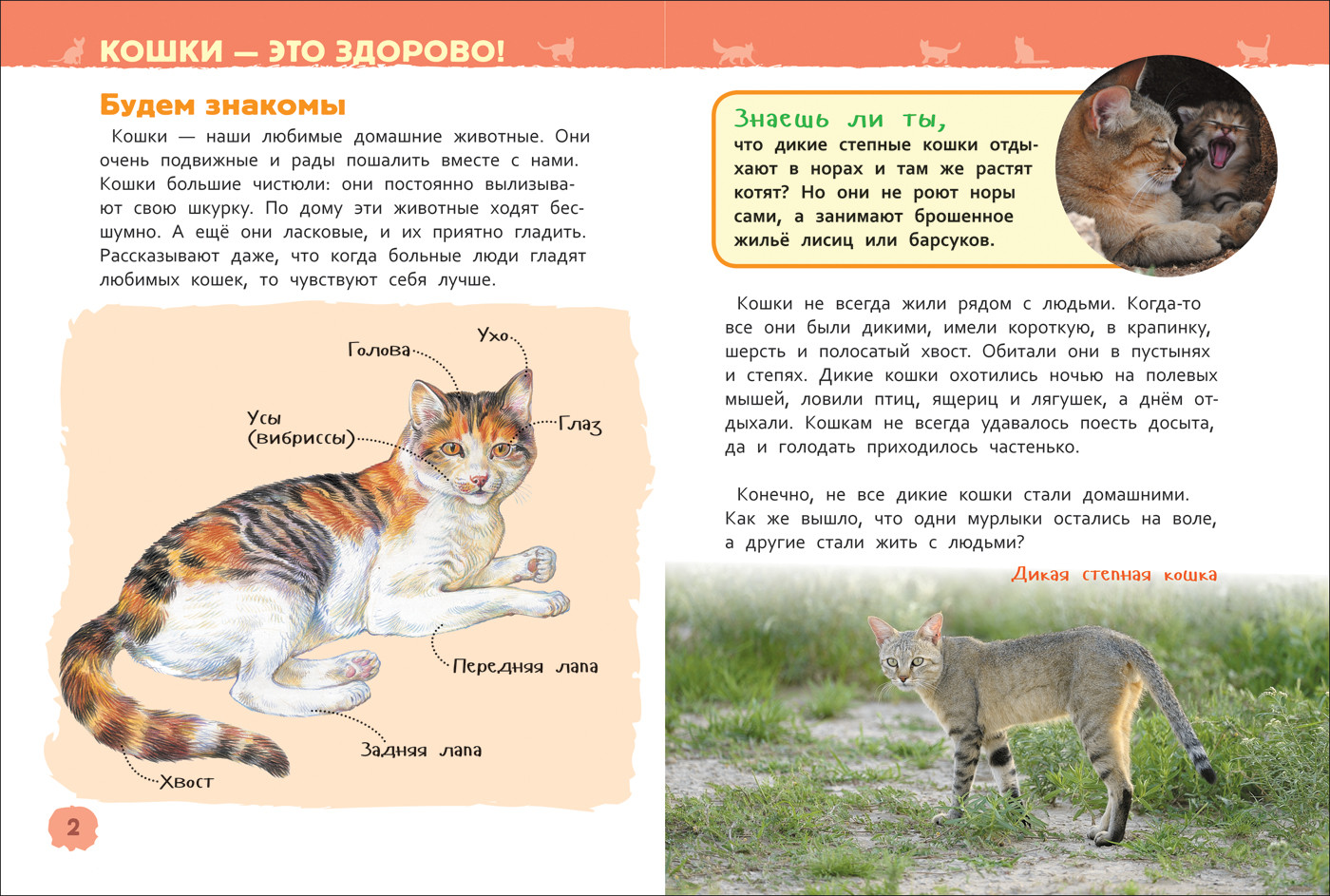 КОШКИ — ЭТО ЗДОРОВО!

Будем знакомы

Кошки — наши любимые домашние животные. Они очень подвижные и рады пошалить вместе с нами. Кошки большие чистюли: они постоянно вылизывают свою шкурку. По дому эти животные ходят бесшумно. А ещё они ласковые, и их приятно гладить. Рассказывают даже, что когда больные люди гладят любимых кошек, то чувствуют себя лучше.

Голова
Ухо
Усы (вибриссы)
Глаз
Передняя лапа
Задняя лапа
Хвост

2

Знаешь ли ты,
что дикие степные кошки отдыхают в норах и там же растят котят? Но они не роют норы сами, а занимают брошенное жильё лисиц или барсуков.

Кошки не всегда жили рядом с людьми. Когда-то все они были дикими, имели короткую, в крапинку, шерсть и полосатый хвост. Обитали они в пустынях и степях. Дикие кошки охотились ночью на полевых мышей, ловили птиц, ящериц и лягушек, а днём отдыхали. Кошкам не всегда удавалось поесть досыта, да и голодать приходилось частенько.

Конечно, не все дикие кошки стали домашними. Как же вышло, что одни мурлыки остались на воле, а другие стали жить с людьми?

Дикая степная кошка