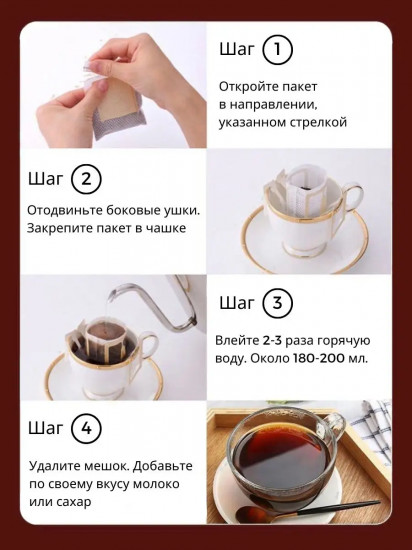 Шаг 1

Откройте пакет в направлении, указанном стрелкой

Шаг 2

Отодвиньте боковые ушки. Закрепите пакет в чашке

Шаг 3

Влейте 2-3 раза горячую воду. Около 180-200 мл.

Шаг 4

Удалите мешок. Добавьте по своему вкусу молоко или сахар