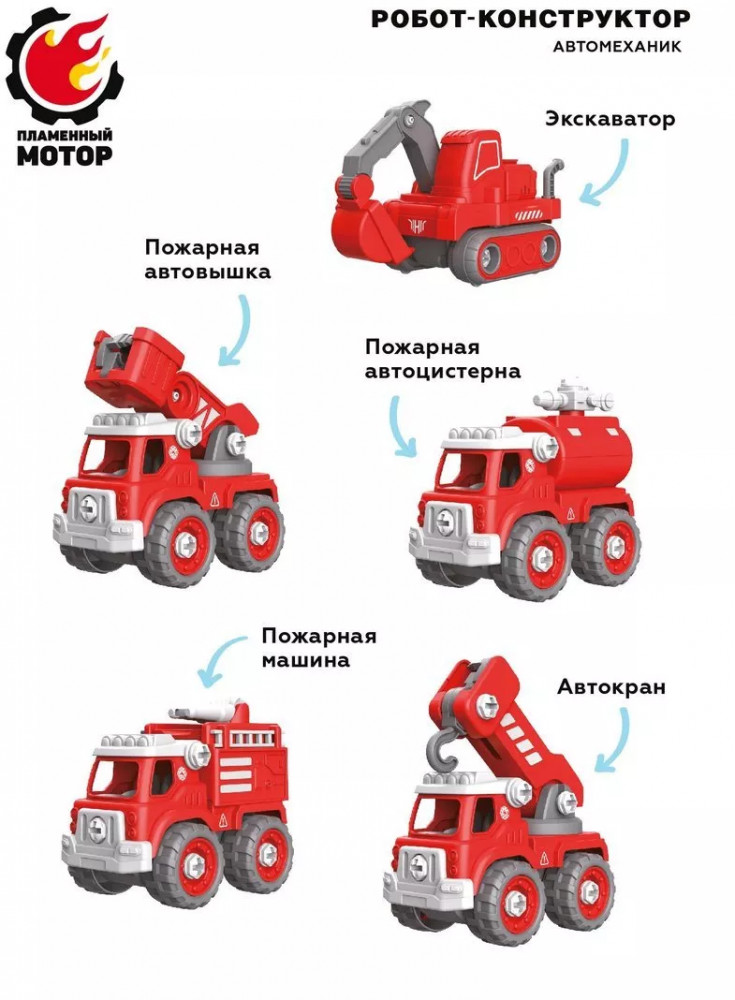 ПЛАМЕННЫЙ МОТОР

РОБОТ-КОНСТРУКТОР
АВТОМЕХАНИК

Экскаватор

Пожарная автовышка

Пожарная автоцистерна

Пожарная машина

Автокран