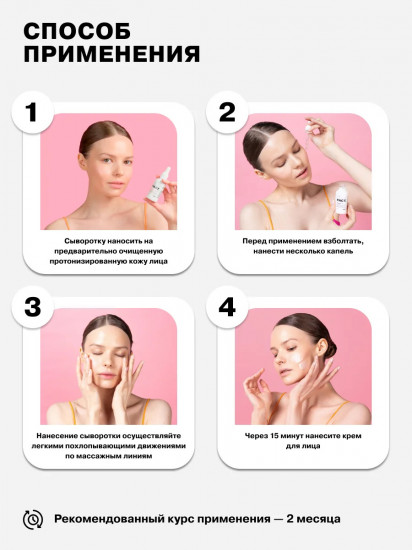 СПОСОБ ПРИМЕНЕНИЯ

1

Сыворотку наносить на предварительно очищенную протонизированную кожу лица

2

Перед применением взболтать, нанести несколько капель

3

Нанесение сыворотки осуществляйте легкими похлопывающими движениями по массажным линиям

4

Через 15 минут нанесите крем для лица

Рекомендованный курс применения — 2 месяца