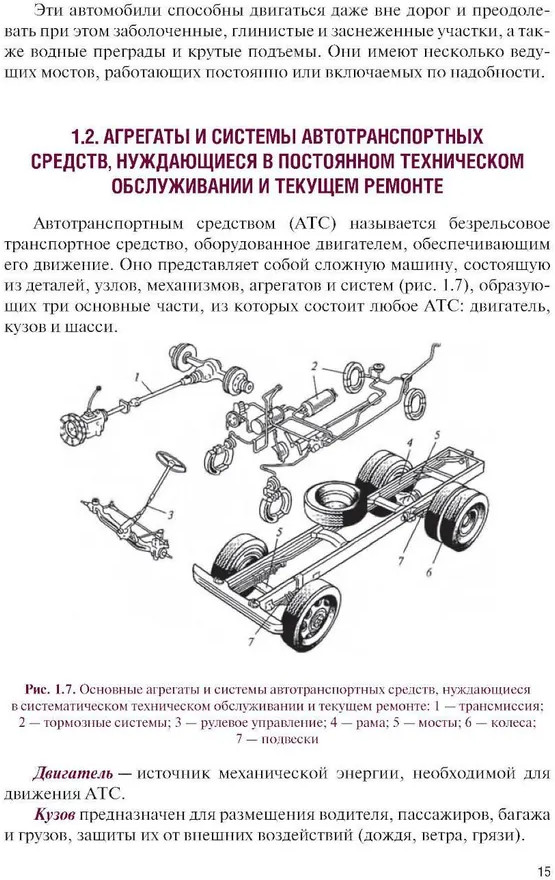 Эти автомобили способны двигаться даже вне дорог и преодолевать при этом заболоченные, глинистые и заснеженные участки, а также водные преграды и крутые подъемы. Они имеют несколько ведущих мостов, работающих постоянно или включаемых по надобности.

1.2. АГРЕГАТЫ И СИСТЕМЫ АВТОТРАНСПОРТНЫХ СРЕДСТВ, НУЖДАЮЩИЕСЯ В ПОСТОЯННОМ ТЕХНИЧЕСКОМ ОБСЛУЖИВАНИИ И ТЕКУЩЕМ РЕМОНТЕ

Автотранспортным средством (АТС) называется безрельсовое транспортное средство, оборудованное двигателем, обеспечивающим его движение. Оно представляет собой сложную машину, состоящую из деталей, узлов, механизмов, агрегатов и систем (рис. 1.7), образующих три основные части, из которых состоит любое АТС: двигатель, кузов и шасси.

1
2
3
4
5
5
6
7
7

Рис. 1.7. Основные агрегаты и системы автотранспортных средств, нуждающиеся в систематическом техническом обслуживании и текущем ремонте: 1 — трансмиссия; 2 — тормозные системы; 3 — рулевое управление; 4 — рама; 5 — мосты; 6 — колеса; 7 — подвески

Двигатель — источник механической энергии, необходимой для движения АТС.

Кузов предназначен для размещения водителя, пассажиров, багажа и грузов, защиты их от внешних воздействий (дождя, ветра, грязи).

15