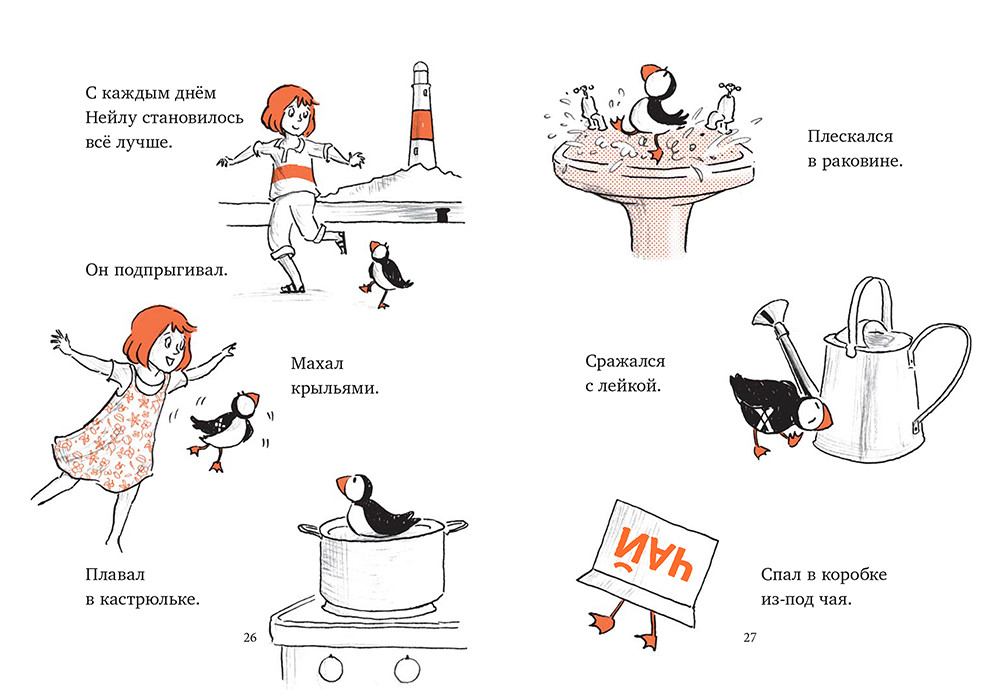 С каждым днём Нейлу становилось всё лучше.

Он подпрыгивал.

Махал крыльями.

Плавал в кастрюльке.

26

Плескался в раковине.

Сражался с лейкой.

ЧАЙ

Спал в коробке из-под чая.

27