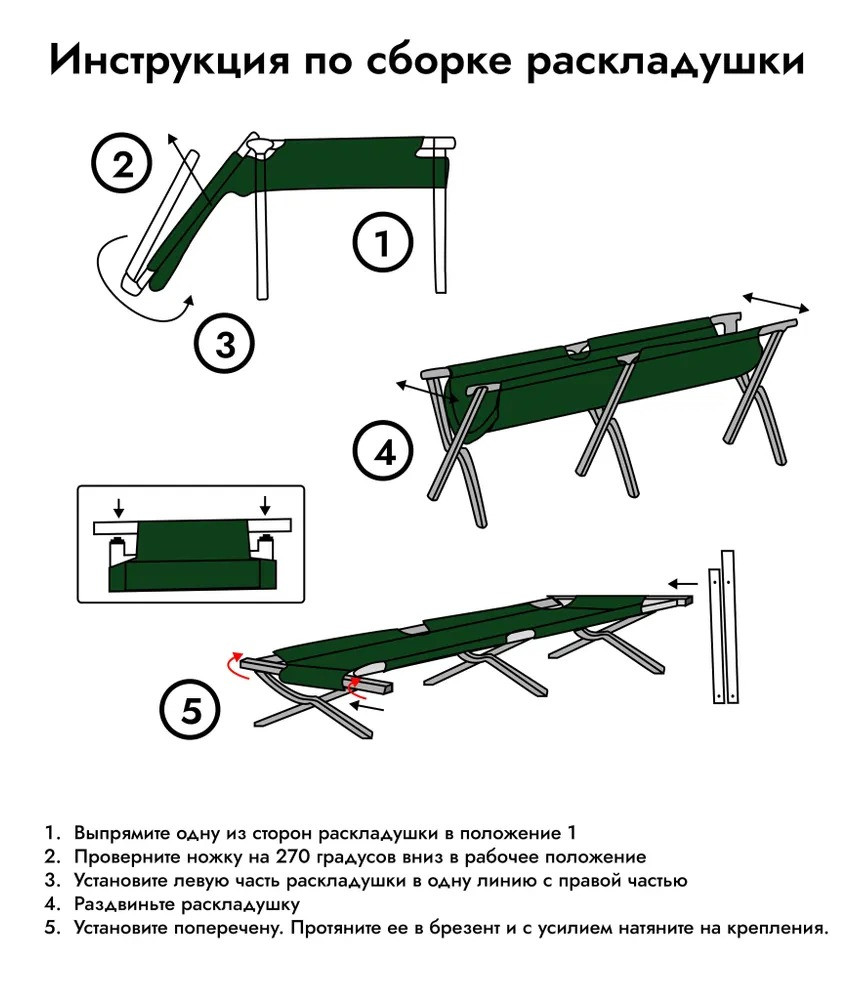 Инструкция по сборке раскладушки

2

1

3

4

5

1. Выпрямите одну из сторон раскладушки в положение 1
2. Проверните ножку на 270 градусов вниз в рабочее положение
3. Установите левую часть раскладушки в одну линию с правой частью
4. Раздвиньте раскладушку
5. Установите поперечену. Протяните ее в брезент и с усилием натяните на крепления.