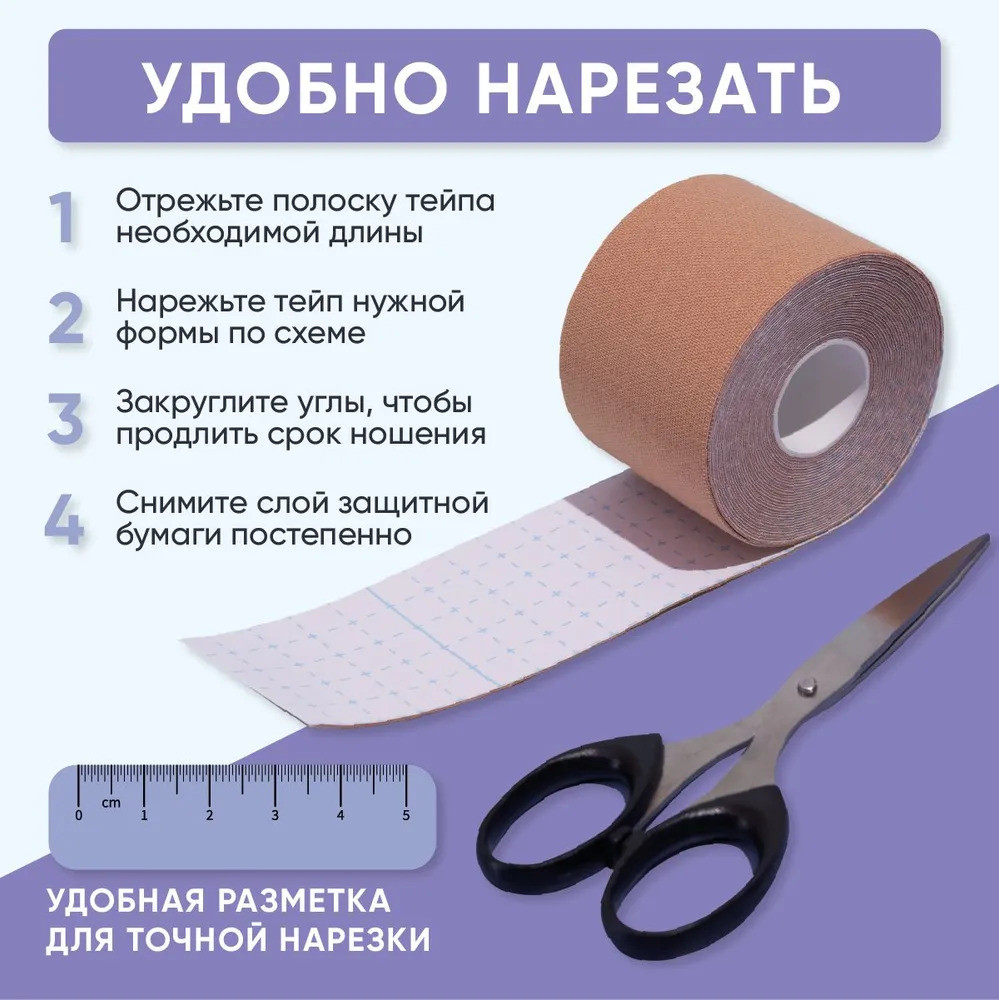 УДОБНО НАРЕЗАТЬ

1 Отрежьте полоску тейпа необходимой длины

2 Нарежьте тейп нужной формы по схеме

3 Закруглите углы, чтобы продлить срок ношения

4 Снимите слой защитной бумаги постепенно

0 cm 1 2 3 4 5

УДОБНАЯ РАЗМЕТКА ДЛЯ ТОЧНОЙ НАРЕЗКИ