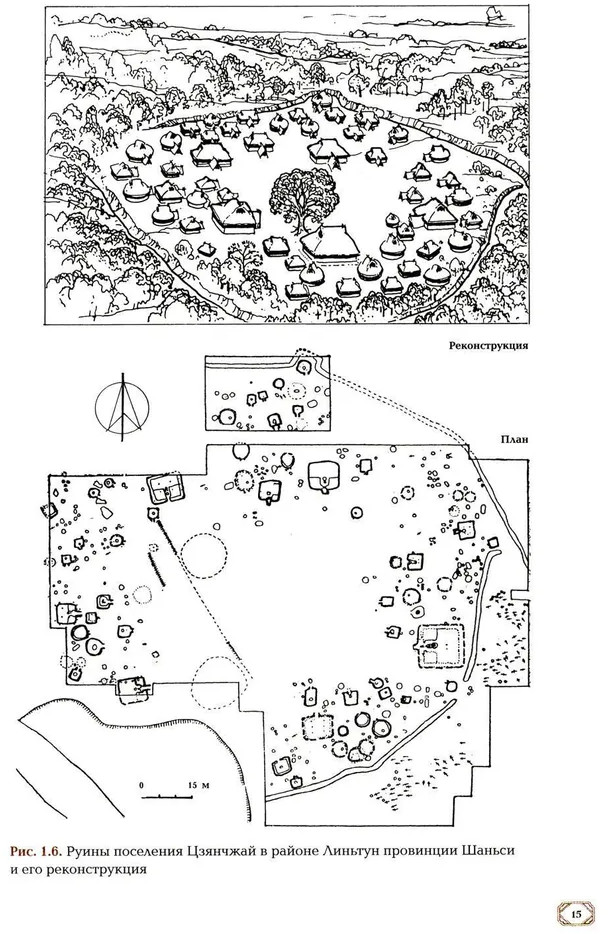 Реконструкция

План

0 15 м

Рис. 1.6. Руины поселения Цзянчжай в районе Линьтун провинции Шаньси и его реконструкция

15