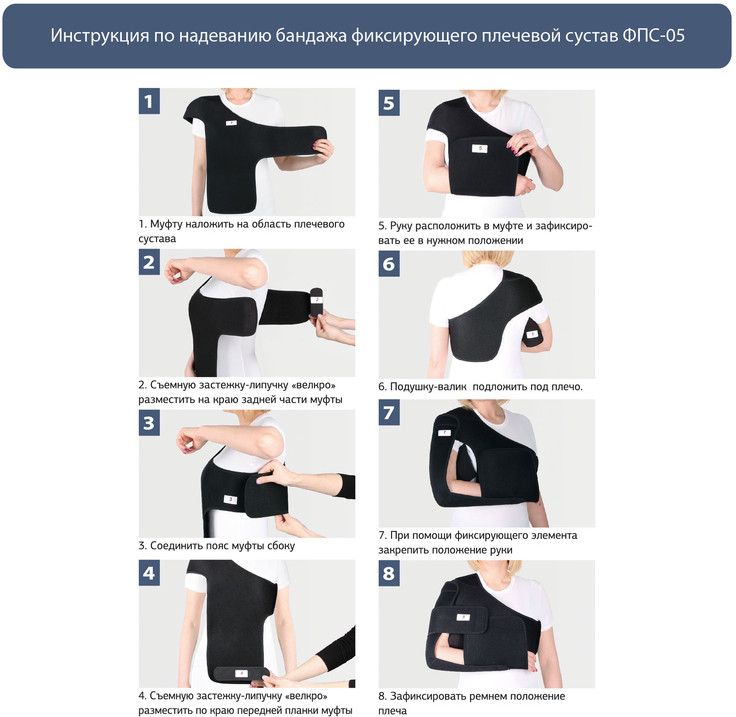 Инструкция по надеванию бандажа фиксирующего плечевой сустав ФПС-05

1

1. Муфту наложить на область плечевого сустава

2

2. Съемную застежку-липучку «велкро» разместить на краю задней части муфты

3

3. Соединить пояс муфты сбоку

4

4. Съемную застежку-липучку «велкро» разместить по краю передней планки муфты

5

5. Руку расположить в муфте и зафиксировать ее в нужном положении

6

6. Подушку-валик подложить под плечо.

7

7. При помощи фиксирующего элемента закрепить положение руки

8

8. Зафиксировать ремнем положение плеча