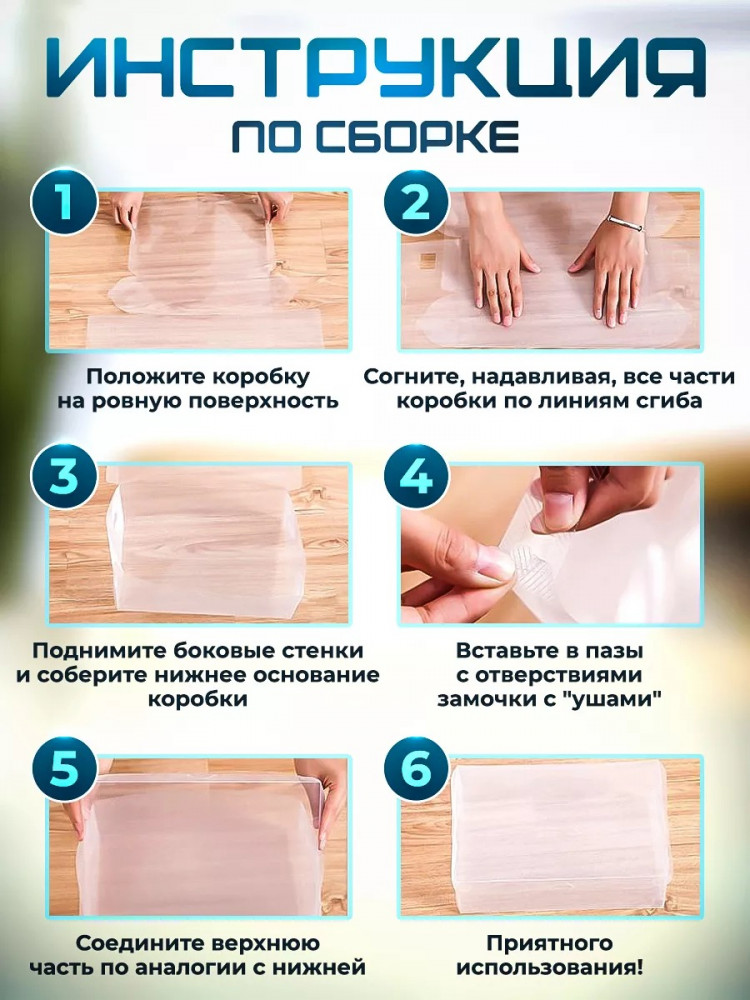 ИНСТРУКЦИЯ
ПО СБОРКЕ

1
Положите коробку на ровную поверхность

2
Согните, надавливая, все части коробки по линиям сгиба

3
Поднимите боковые стенки и соберите нижнее основание коробки

4
Вставьте в пазы с отверствиями замочки с "ушами"

5
Соедините верхнюю часть по аналогии с нижней

6
Приятного использования!