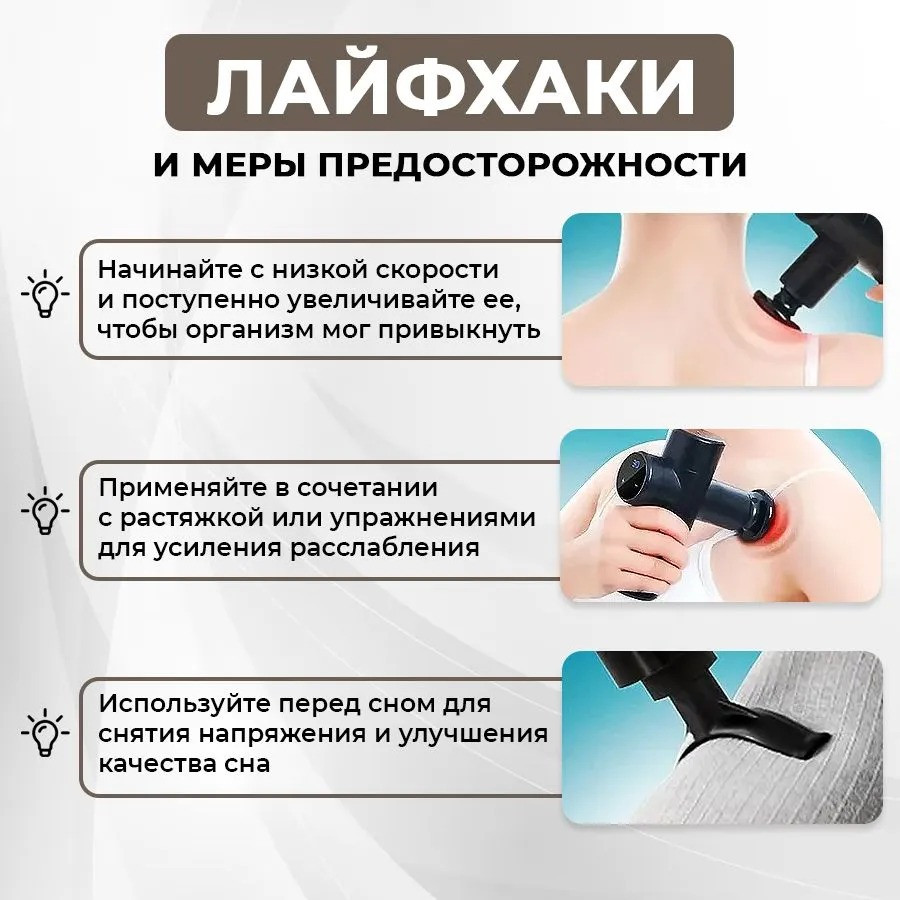 ЛАЙФХАКИ
И МЕРЫ ПРЕДОСТОРОЖНОСТИ

Начинайте с низкой скорости и поступенно увеличивайте ее, чтобы организм мог привыкнуть

Применяйте в сочетании с растяжкой или упражнениями для усиления расслабления

Используйте перед сном для снятия напряжения и улучшения качества сна