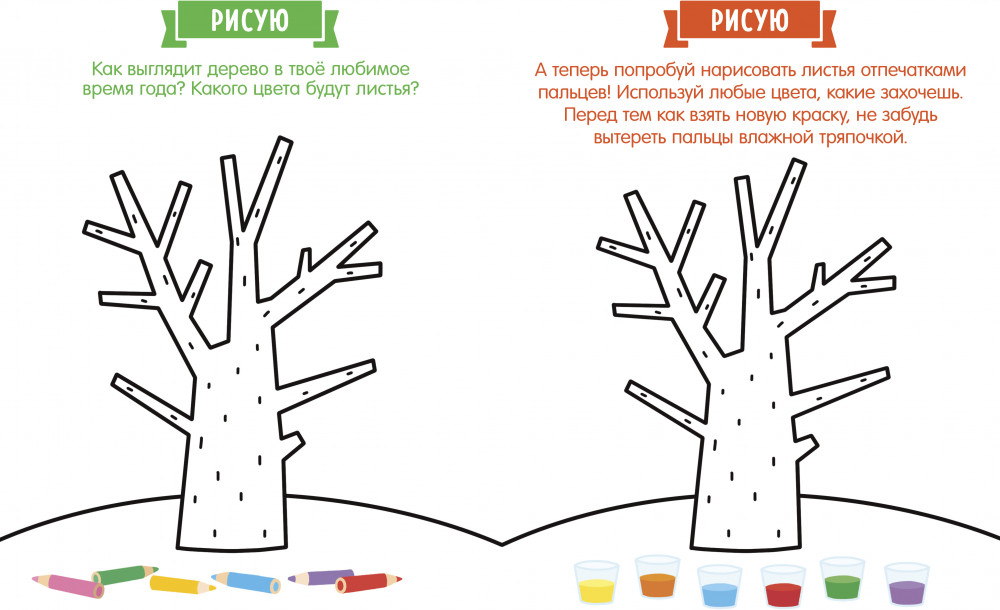 РИСУЮ

Как выглядит дерево в твоё любимое время года? Какого цвета будут листья?

РИСУЮ

А теперь попробуй нарисовать листья отпечатками пальцев! Используй любые цвета, какие захочешь. Перед тем как взять новую краску, не забудь вытереть пальцы влажной тряпочкой.