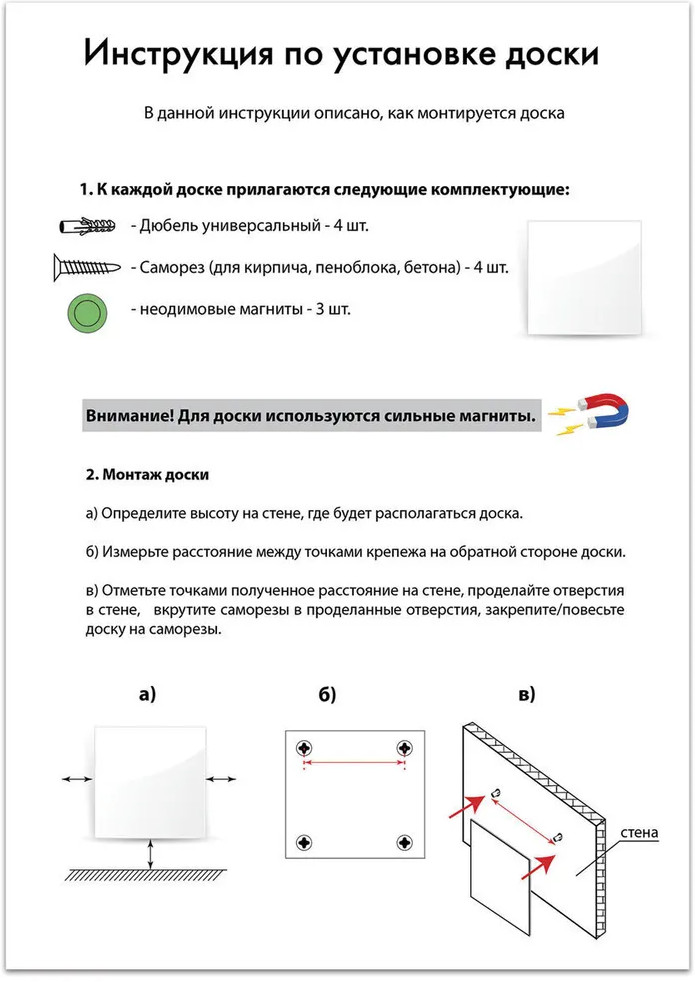 Инструкция по установке доски

В данной инструкции описано, как монтируется доска

1. К каждой доске прилагаются следующие комплектующие:

- Дюбель универсальный - 4 шт.

- Саморез (для кирпича, пеноблока, бетона) - 4 шт.

- неодимовые магниты - 3 шт.

Внимание! Для доски используются сильные магниты.

2. Монтаж доски

а) Определите высоту на стене, где будет располагаться доска.

б) Измерьте расстояние между точками крепежа на обратной стороне доски.

в) Отметьте точками полученное расстояние на стене, проделайте отверстия в стене, вкрутите саморезы в проделанные отверстия, закрепите/повесьте доску на саморезы.

а)

б)

в)

стена