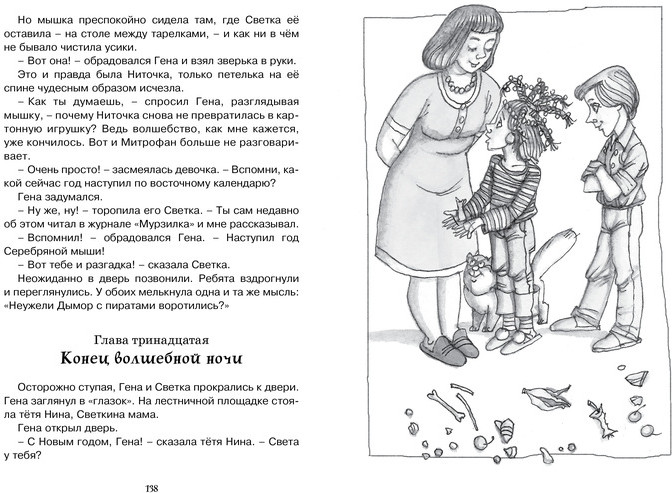 Но мышка преспокойно сидела там, где Светка её оставила – на столе между тарелками, – и как ни в чём не бывало чистила усики.

– Вот она! – обрадовался Гена и взял зверька в руки.

Это и правда была Ниточка, только петелька на её спине чудесным образом исчезла.

– Как ты думаешь, – спросил Гена, разглядывая мышку, – почему Ниточка снова не превратилась в картонную игрушку? Ведь волшебство, как мне кажется, уже кончилось. Вот и Митрофан больше не разговаривает.

– Очень просто! – засмеялась девочка. – Вспомни, какой сейчас год наступил по восточному календарю?

Гена задумался.

– Ну же, ну! – торопила его Светка. – Ты сам недавно об этом читал в журнале «Мурзилка» и мне рассказывал.

– Вспомнил! – обрадовался Гена. – Наступил год Серебряной мыши!

– Вот тебе и разгадка! – сказала Светка.

Неожиданно в дверь позвонили. Ребята вздрогнули и переглянулись. У обоих мелькнула одна и та же мысль: «Неужели Дымор с пиратами воротились?»

Глава тринадцатая
Конец волшебной ночи

Осторожно ступая, Гена и Светка прокрались к двери. Гена заглянул в «глазок». На лестничной площадке стояла тётя Нина, Светкина мама.

Гена открыл дверь.

– С Новым годом, Гена! – сказала тётя Нина. – Света у тебя?

138