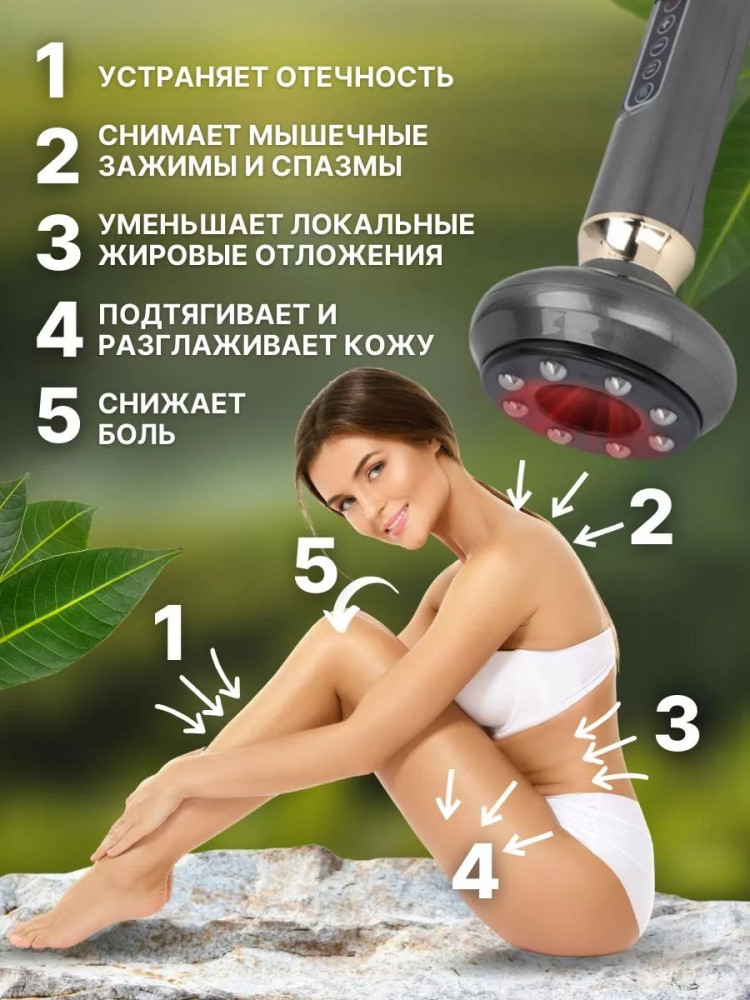 1 УСТРАНЯЕТ ОТЕЧНОСТЬ

2 СНИМАЕТ МЫШЕЧНЫЕ ЗАЖИМЫ И СПАЗМЫ

3 УМЕНЬШАЕТ ЛОКАЛЬНЫЕ ЖИРОВЫЕ ОТЛОЖЕНИЯ

4 ПОДТЯГИВАЕТ И РАЗГЛАЖИВАЕТ КОЖУ

5 СНИЖАЕТ БОЛЬ

2

5

1

3

4