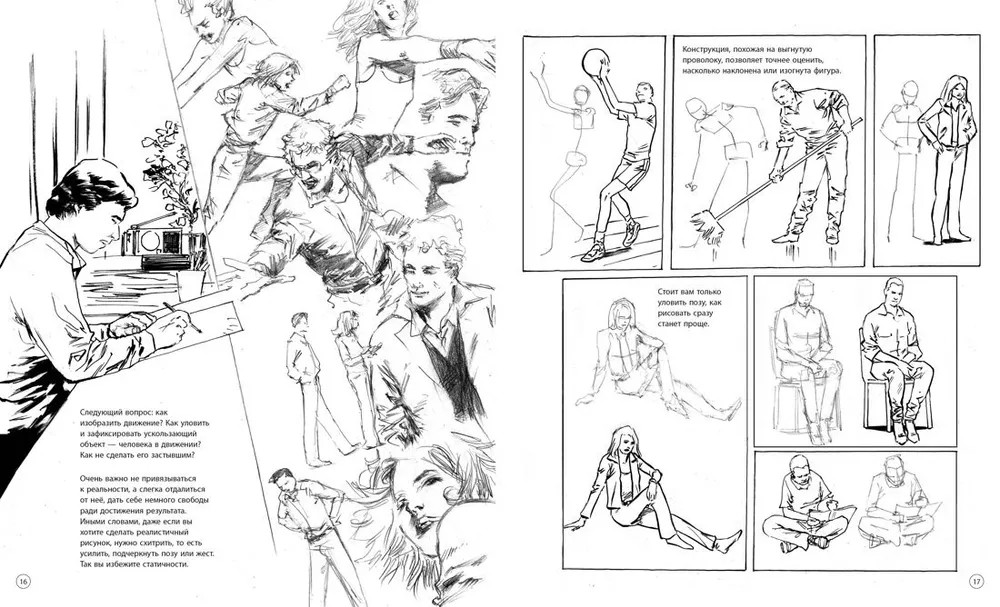 Следующий вопрос: как изобразить движение? Как уловить и зафиксировать ускользающий объект — человека в движении? Как не сделать его застывшим?

Очень важно не привязываться к реальности, а слегка отдалиться от неё, дать себе немного свободы ради достижения результата. Иными словами, даже если вы хотите сделать реалистичный рисунок, нужно схитрить, то есть усилить, подчеркнуть позу или жест. Так вы избежите статичности.

16

Конструкция, похожая на выгнутую проволоку, позволяет точнее оценить, насколько наклонена или изогнута фигура.

Стоит вам только уловить позу, как рисовать сразу станет проще.

17